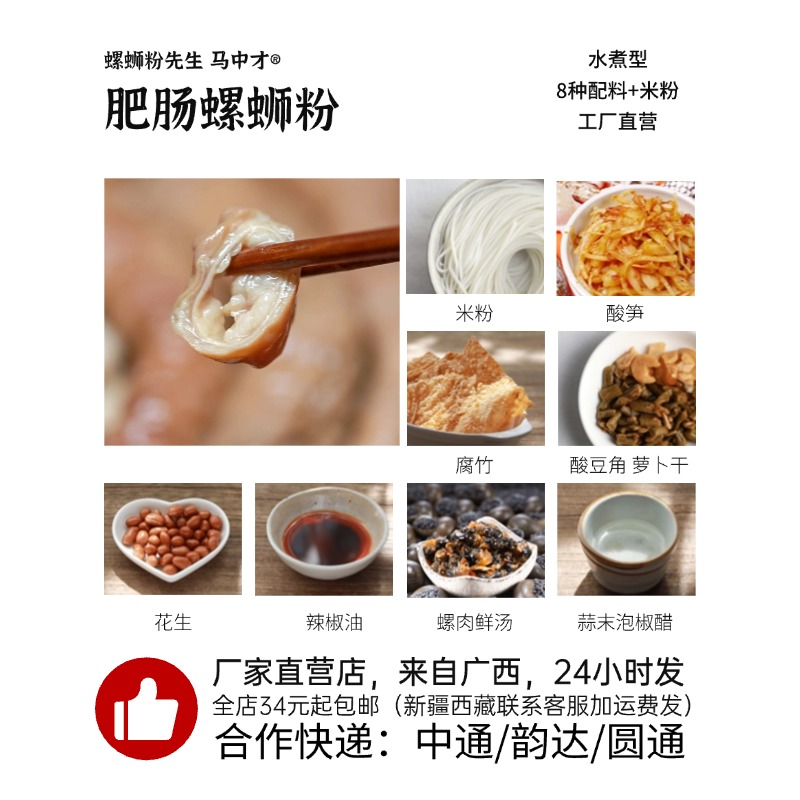 螺蛳粉先生 马中才®
肥肠螺蛳粉

水煮型
8种配料+米粉
工厂直营

米粉

酸笋

腐竹

酸豆角 萝卜干

花生

辣椒油

螺肉鲜汤

蒜末泡椒醋

厂家直营店，来自广西，24小时发
全店34元起包邮（新疆西藏联系客服加运费发）
合作快递：中通/韵达/圆通