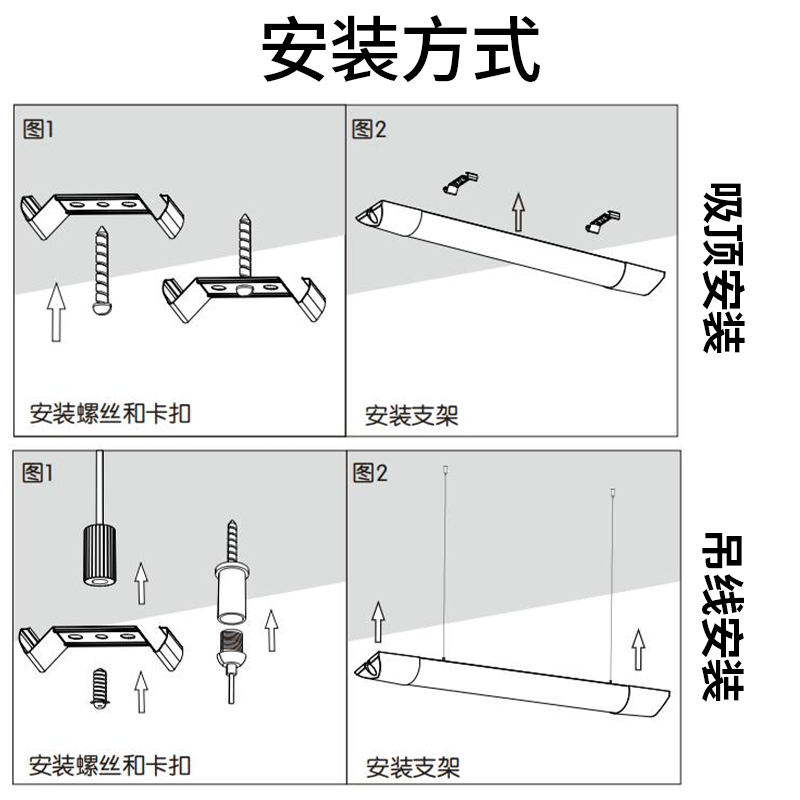 安装方式

图1

安装螺丝和卡扣

图2

安装支架

吸顶安装

图1

安装螺丝和卡扣

图2

安装支架

吊线安装