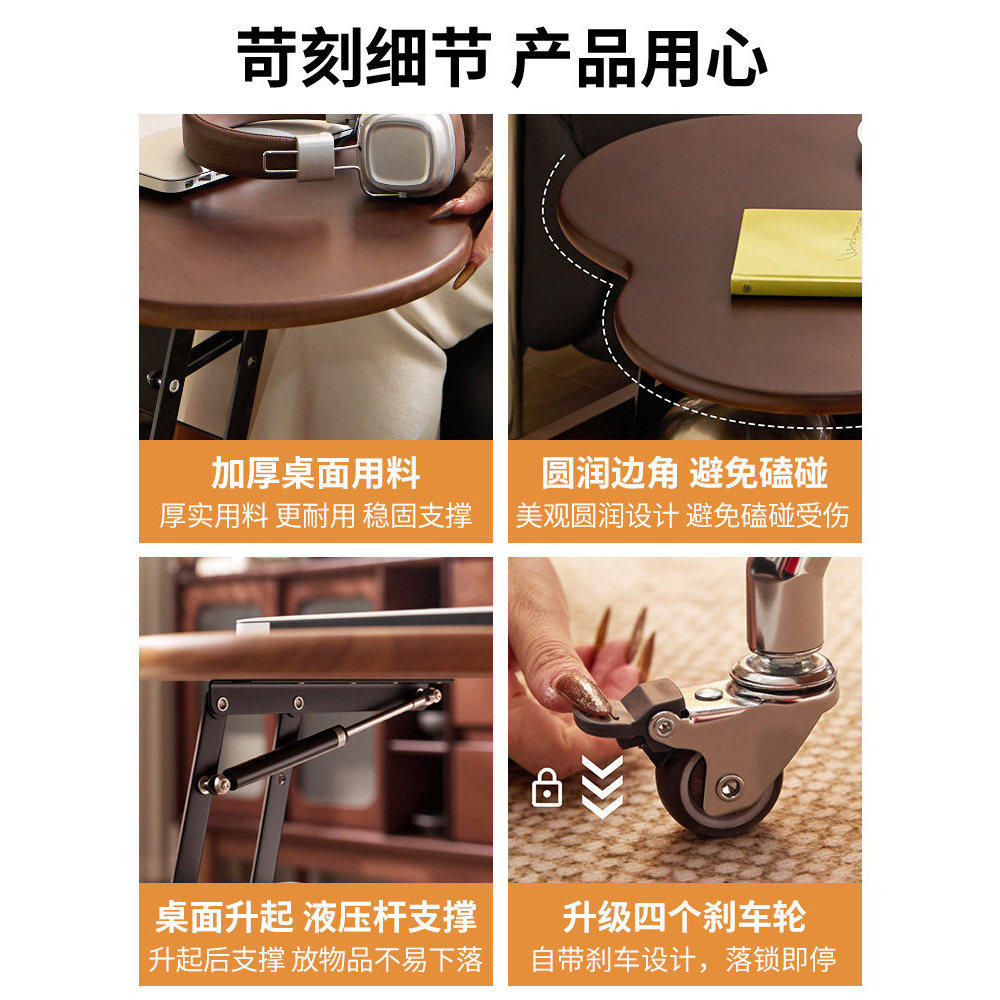 苛刻细节 产品用心

加厚桌面用料
厚实用料 更耐用 稳固支撑

圆润边角 避免磕碰
美观圆润设计 避免磕碰受伤

桌面升起 液压杆支撑
升起后支撑 放物品不易下落

升级四个刹车轮
自带刹车设计，落锁即停