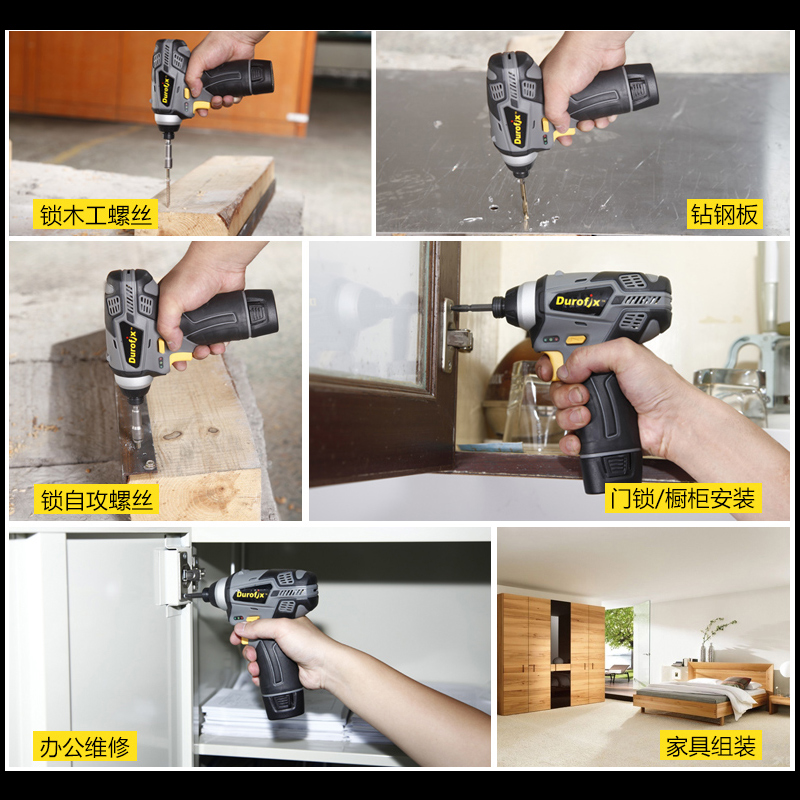 Durofix

锁木工螺丝

Durofix

钻钢板

Durofix

锁自攻螺丝

Durofix

门锁/橱柜安装

Durofix

办公维修

家具组装