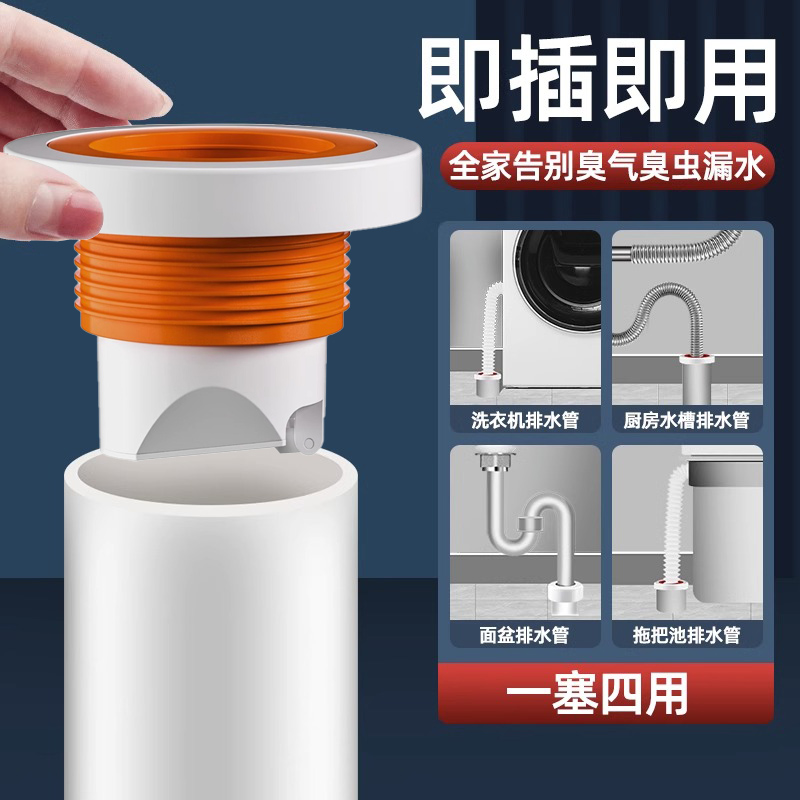 即插即用

全家告别臭气臭虫漏水

洗衣机排水管

厨房水槽排水管

面盆排水管

拖把池排水管

一塞四用