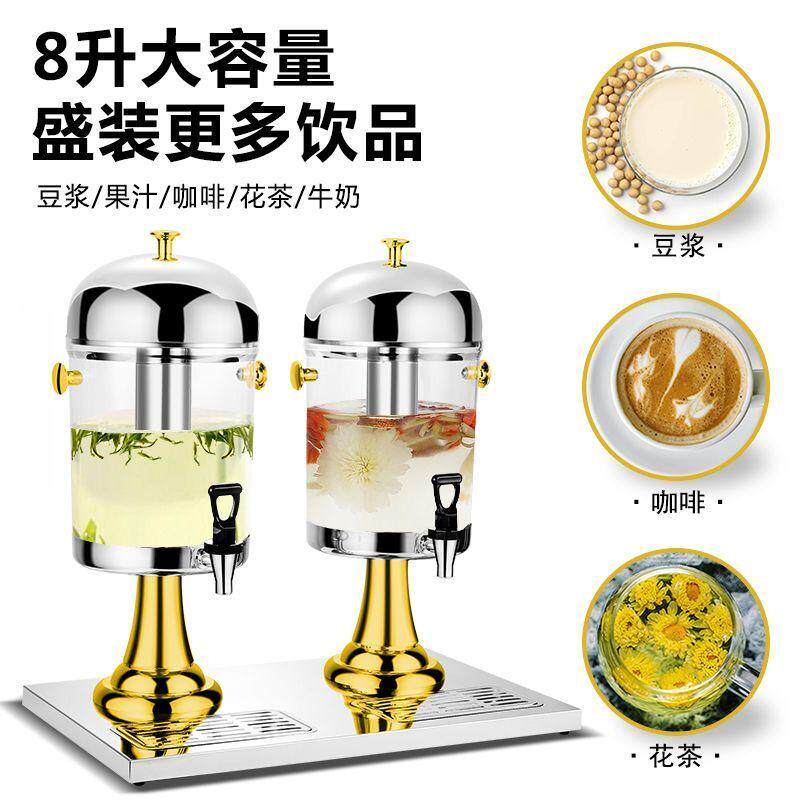 8升大容量
盛装更多饮品

豆浆/果汁/咖啡/花茶/牛奶

· 豆浆 ·

· 咖啡 ·

· 花茶 ·