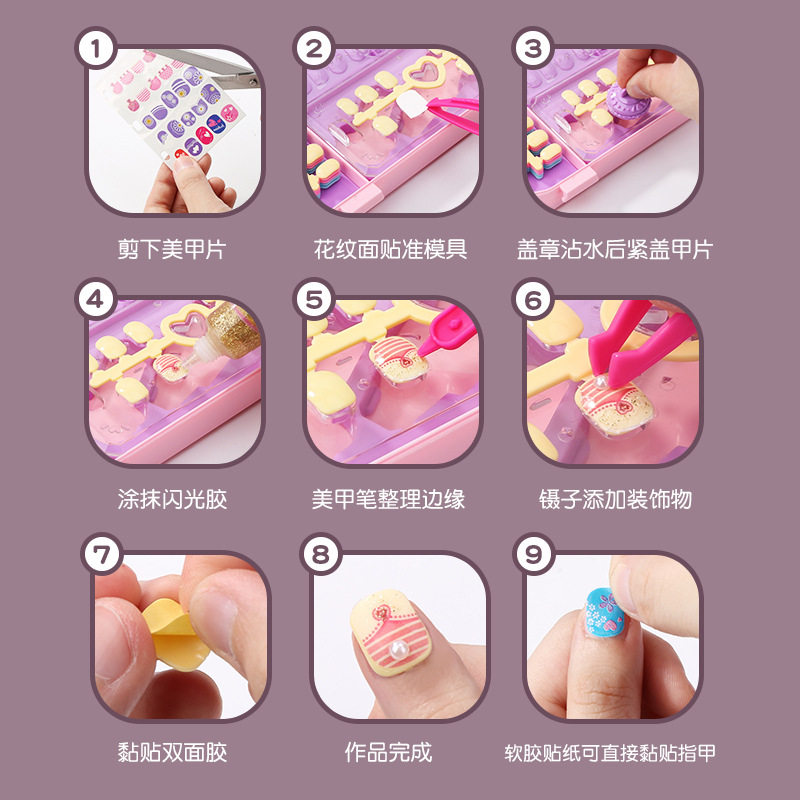 1
剪下美甲片

2
花纹面贴准模具

3
盖章沾水后紧盖甲片

4
涂抹闪光胶

5
美甲笔整理边缘

6
镊子添加装饰物

7
黏贴双面胶

8
作品完成

9
软胶贴纸可直接黏贴指甲