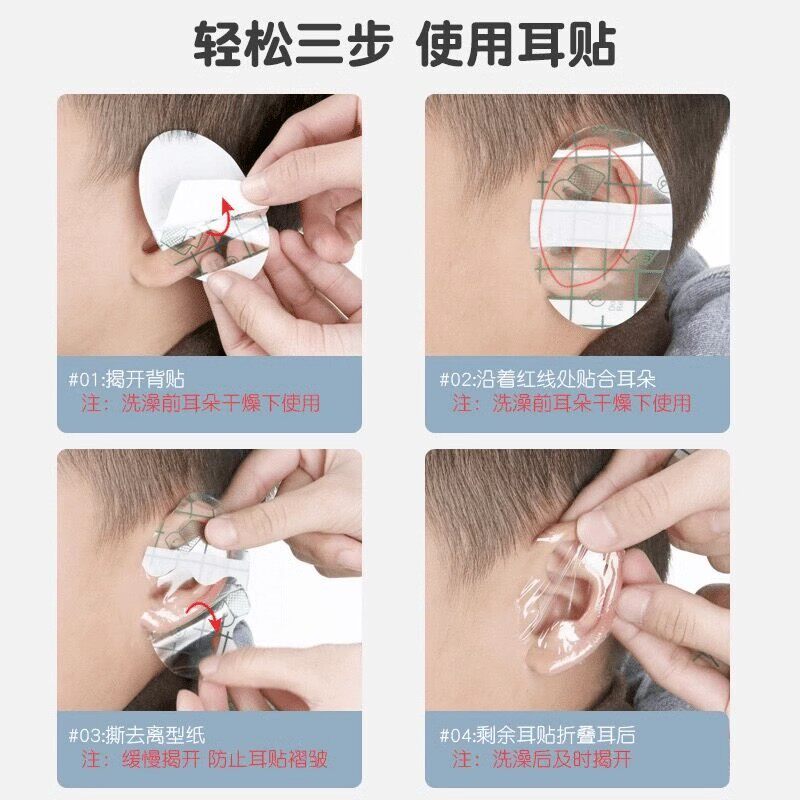 轻松三步 使用耳贴

#01:揭开背贴
注:洗澡前耳朵干燥下使用

#02:沿着红线处贴合耳朵
注:洗澡前耳朵干燥下使用

#03:撕去离型纸
注:缓慢揭开 防止耳贴褶皱

#04:剩余耳贴折叠耳后
注:洗澡后及时揭开