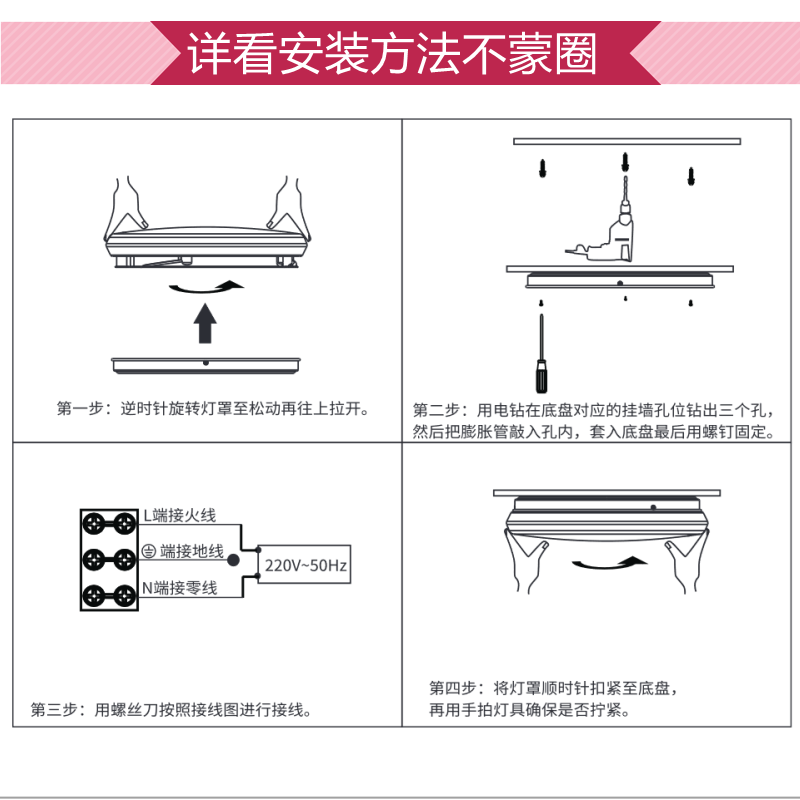 详看安装方法不蒙圈

第一步：逆时针旋转灯罩至松动再往上拉开。

第二步：用电钻在底盘对应的挂墙孔位钻出三个孔，然后把膨胀管敲入孔内，套入底盘最后用螺钉固定。

L端接火线
⏚ 端接地线
N端接零线
220V~50Hz

第三步：用螺丝刀按照接线图进行接线。

第四步：将灯罩顺时针扣紧至底盘，再用手拍灯具确保是否拧紧。