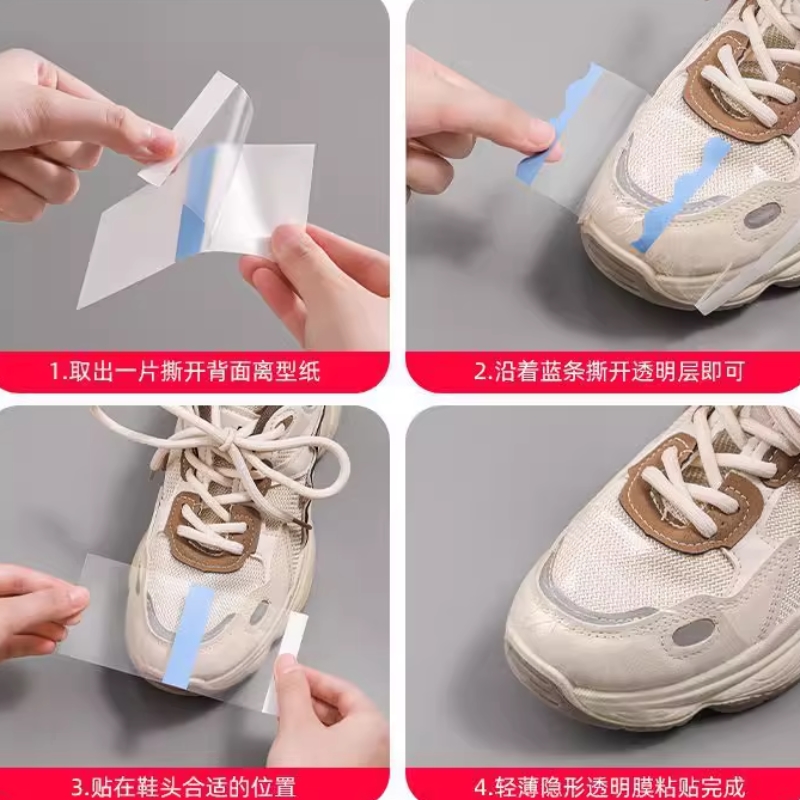 1.取出一片撕开背面离型纸

2.沿着蓝条撕开透明层即可

3.贴在鞋头合适的位置

4.轻薄隐形透明膜粘贴完成