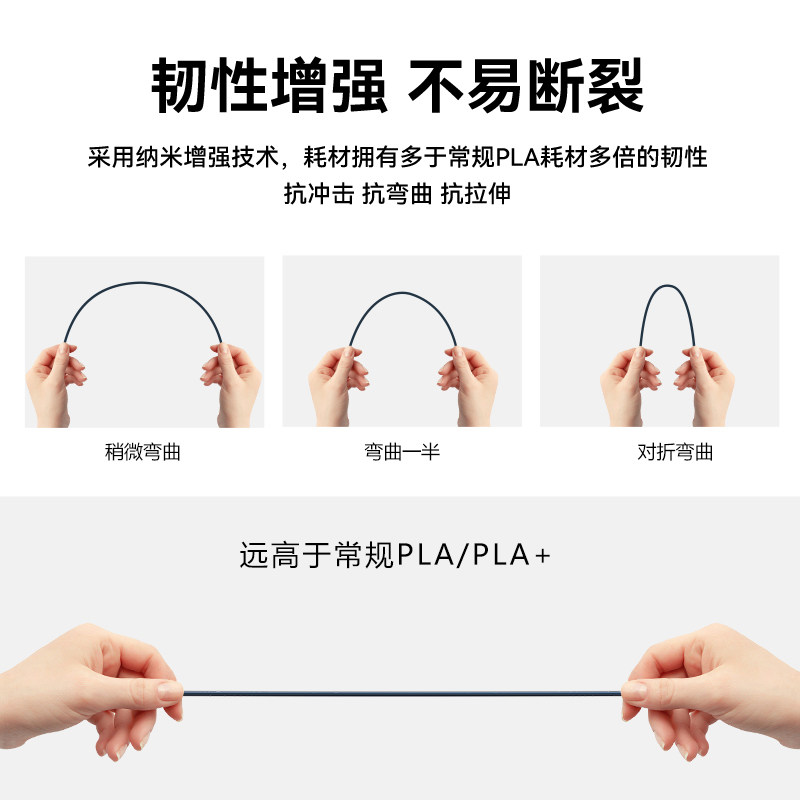 韧性增强 不易断裂

采用纳米增强技术，耗材拥有多于常规PLA耗材多倍的韧性
抗冲击 抗弯曲 抗拉伸

稍微弯曲

弯曲一半

对折弯曲

远高于常规PLA/PLA+