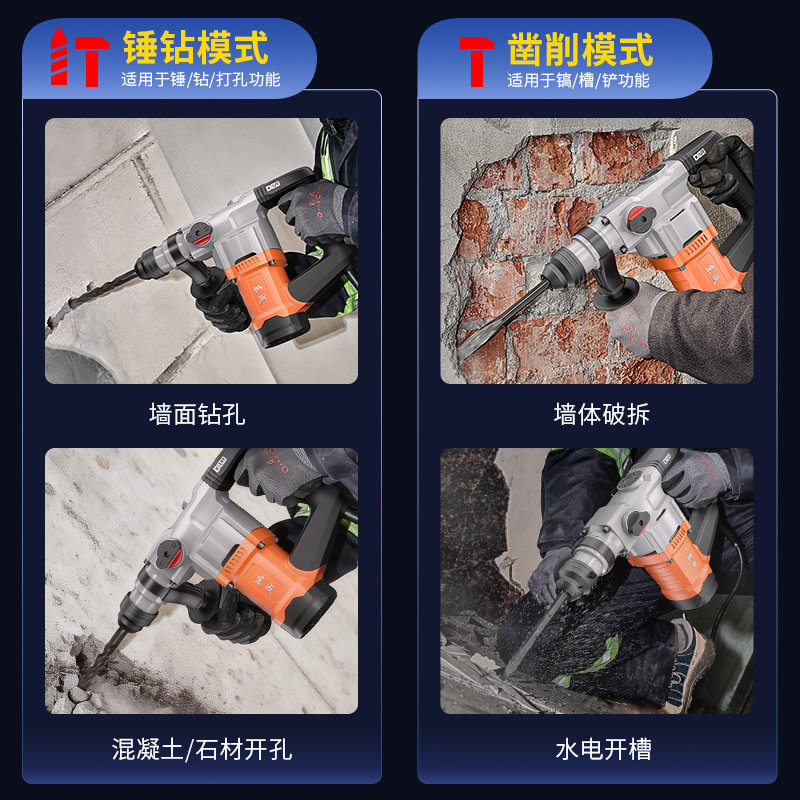 锤钻模式
适用于锤/钻/打孔功能

墙面钻孔

混凝土/石材开孔

凿削模式
适用于镐/槽/铲功能

墙体破拆

水电开槽