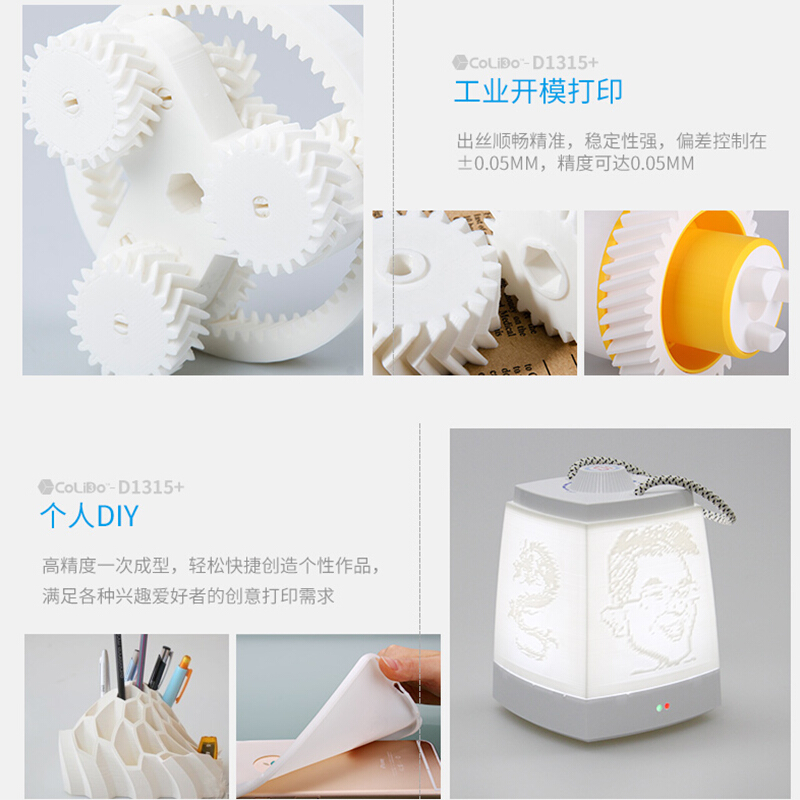 CoLiDo - D1315+
工业开模打印

出丝顺畅精准，稳定性强，偏差控制在±0.05MM，精度可达0.05MM

CoLiDo - D1315+
个人DIY

高精度一次成型，轻松快捷创造个性作品，满足各种兴趣爱好者的创意打印需求