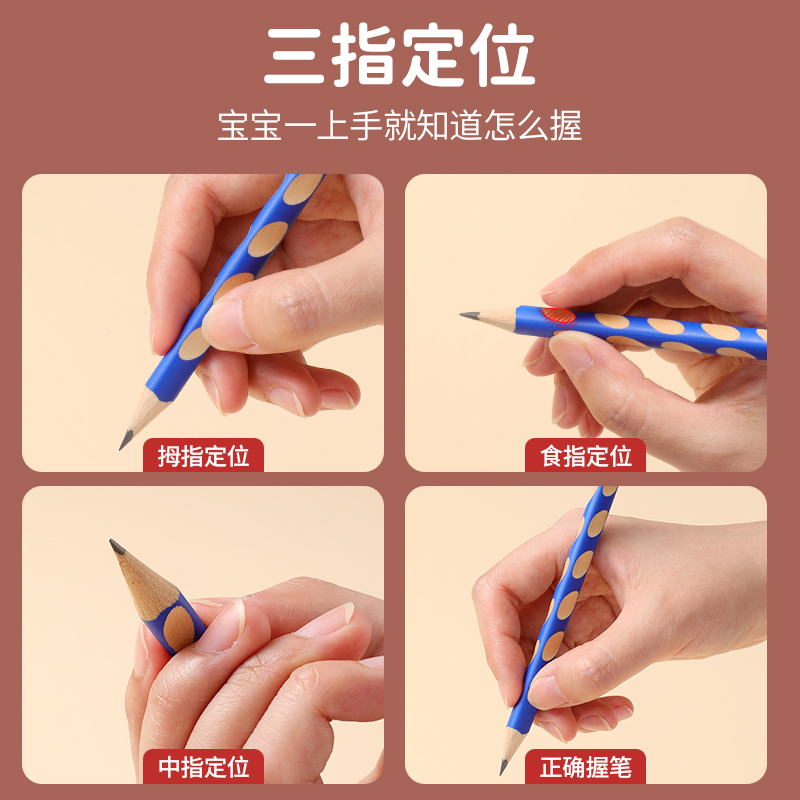 三指定位

宝宝一上手就知道怎么握

拇指定位

食指定位

中指定位

正确握笔