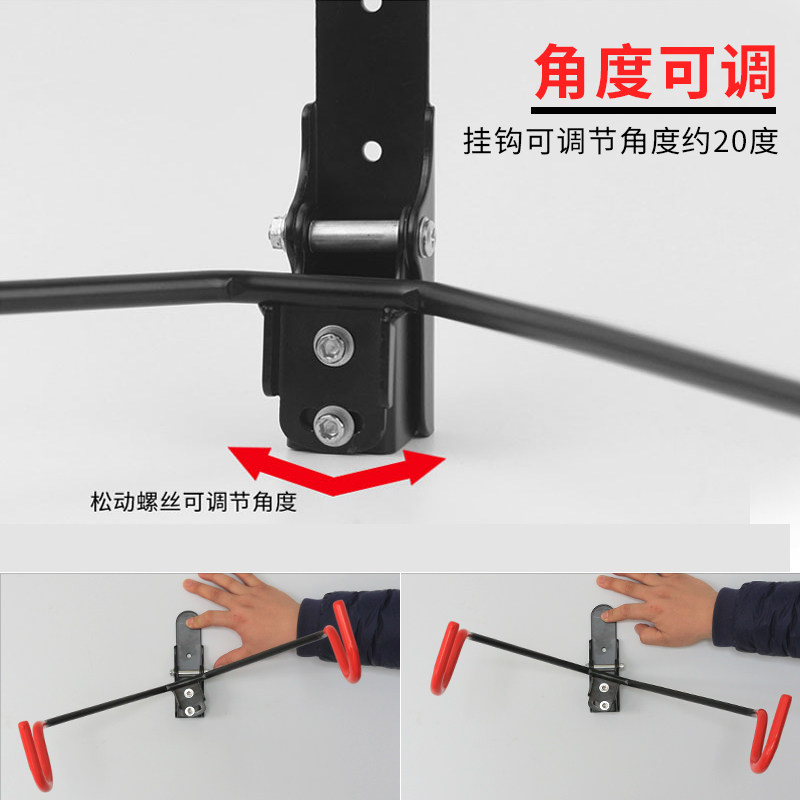 角度可调
挂钩可调节角度约20度

松动螺丝可调节角度