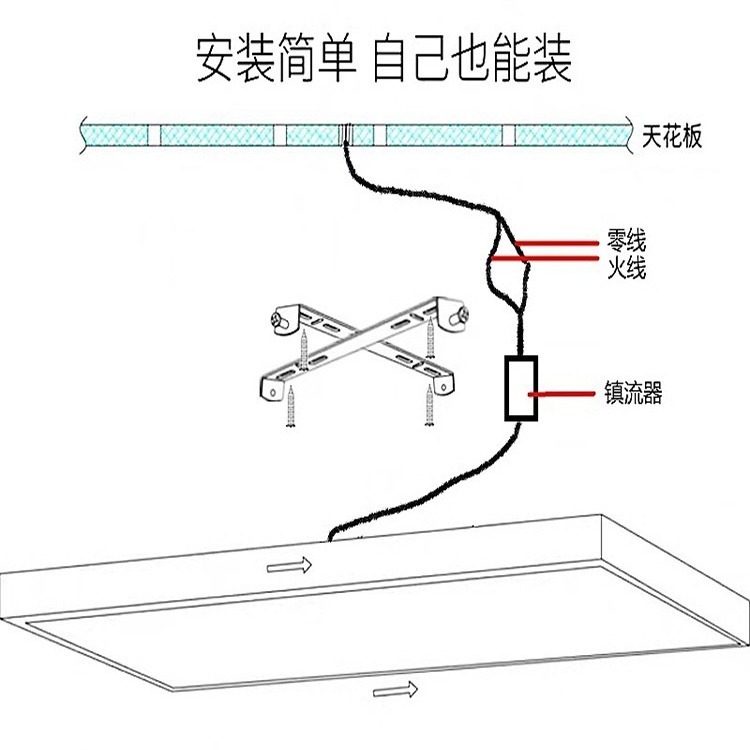 安装简单 自己也能装

天花板

零线
火线

镇流器