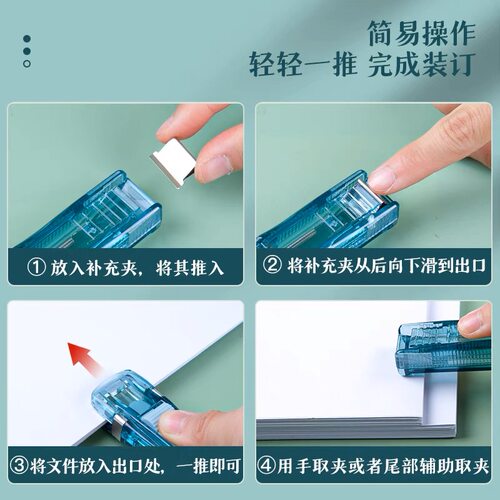 简易操作
轻轻一推 完成装订

① 放入补充夹，将其推入

② 将补充夹从后向下滑到出口

③将文件放入出口处，一推即可

④用手取夹或者尾部辅助取夹