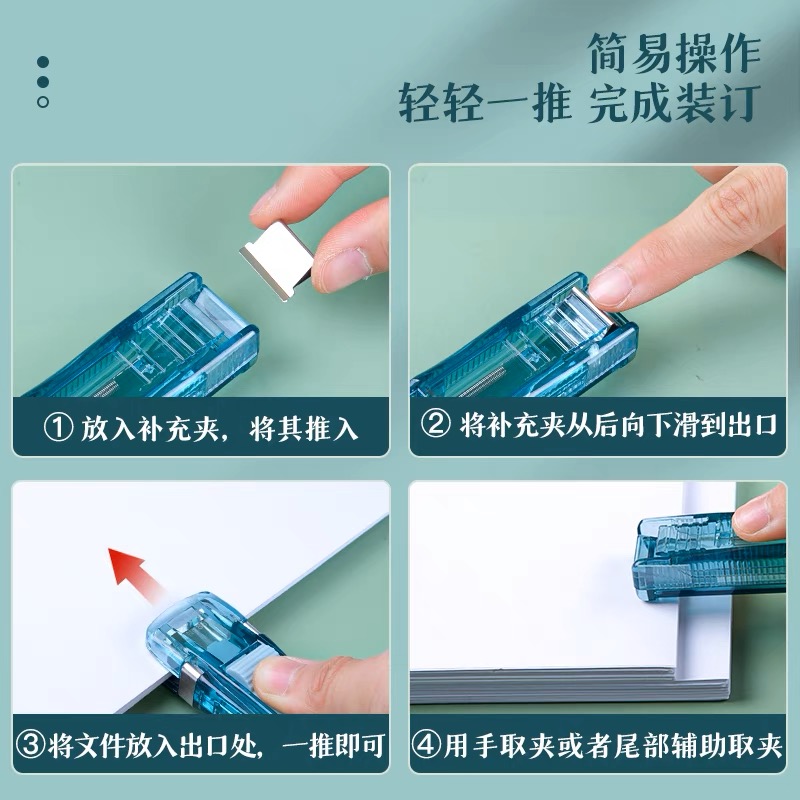 简易操作
轻轻一推 完成装订

① 放入补充夹，将其推入

② 将补充夹从后向下滑到出口

③将文件放入出口处，一推即可

④用手取夹或者尾部辅助取夹