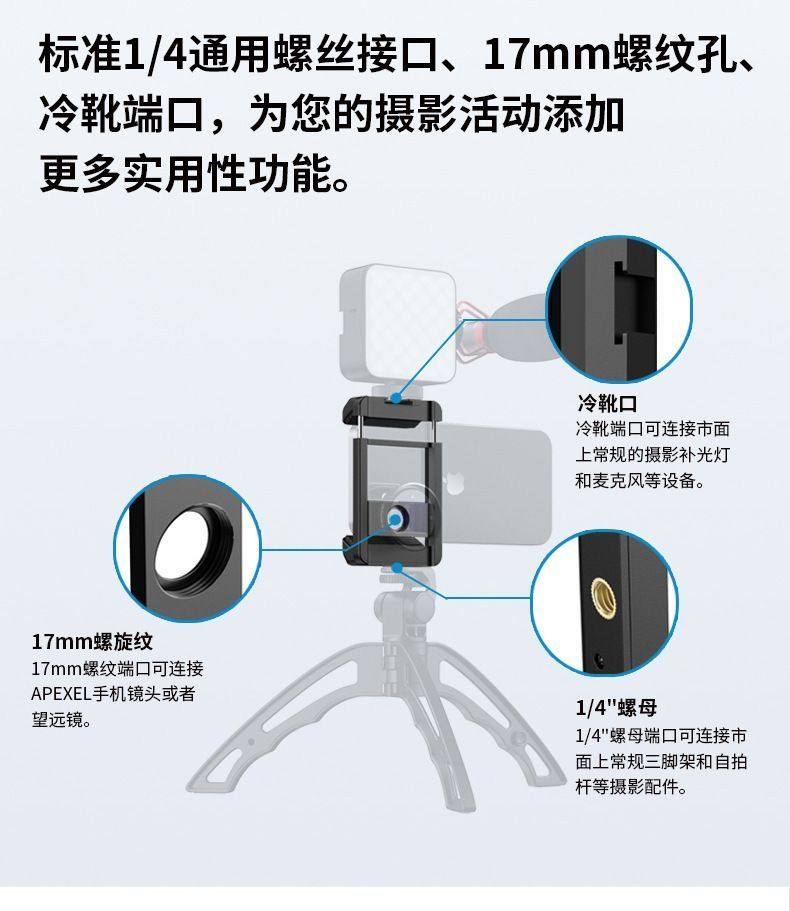 标准1/4通用螺丝接口、17mm螺纹孔、冷靴端口，为您的摄影活动添加更多实用性功能。

冷靴口
冷靴端口可连接市面上常规的摄影补光灯和麦克风等设备。

17mm螺旋纹
17mm螺纹端口可连接APEXEL手机镜头或者望远镜。

1/4"螺母
1/4"螺母端口可连接市面上常规三脚架和自拍杆等摄影配件。