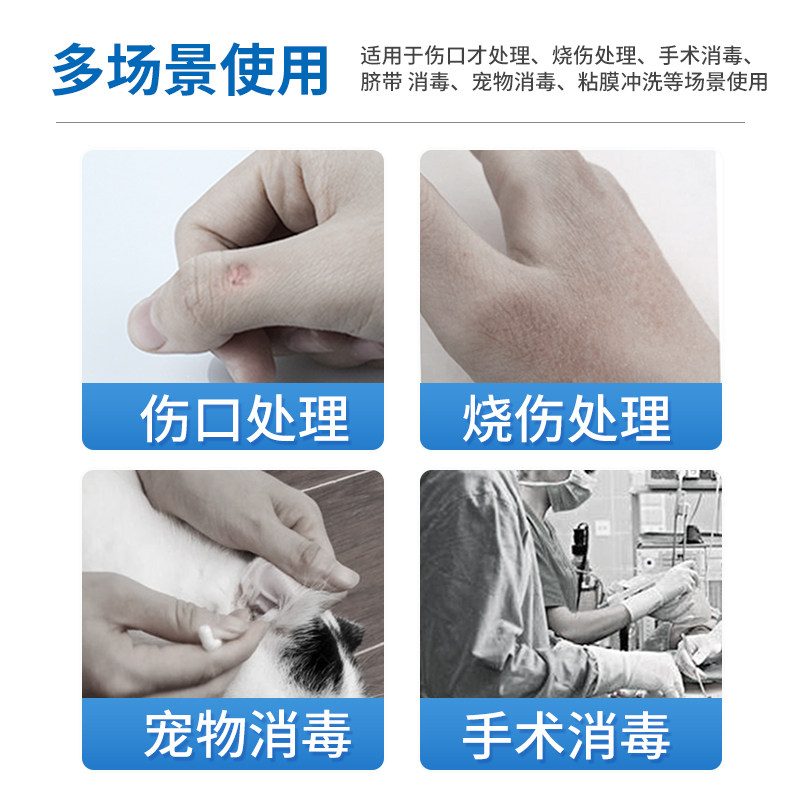 多场景使用

适用于伤口才处理、烧伤处理、手术消毒、脐带 消毒、宠物消毒、粘膜冲洗等场景使用

伤口处理

烧伤处理

宠物消毒

手术消毒