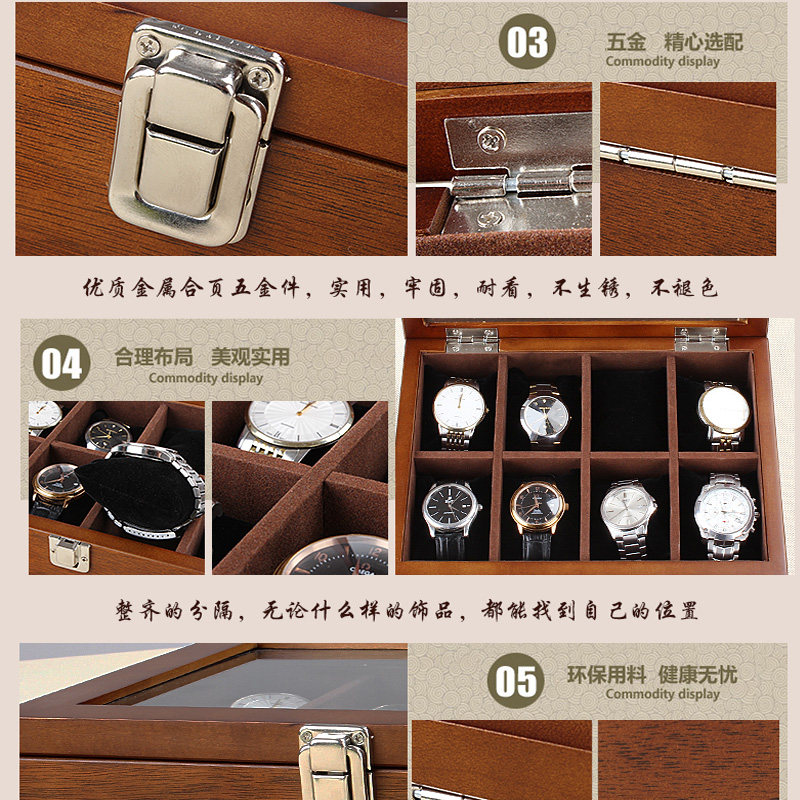 03 五金 精心选配
Commodity display

优质金属合页五金件，实用，牢固，耐看，不生锈，不褪色

04 合理布局 美观实用
Commodity display

整齐的分隔，无论什么样的饰品，都能找到自己的位置

05 环保用料 健康无忧
Commodity display