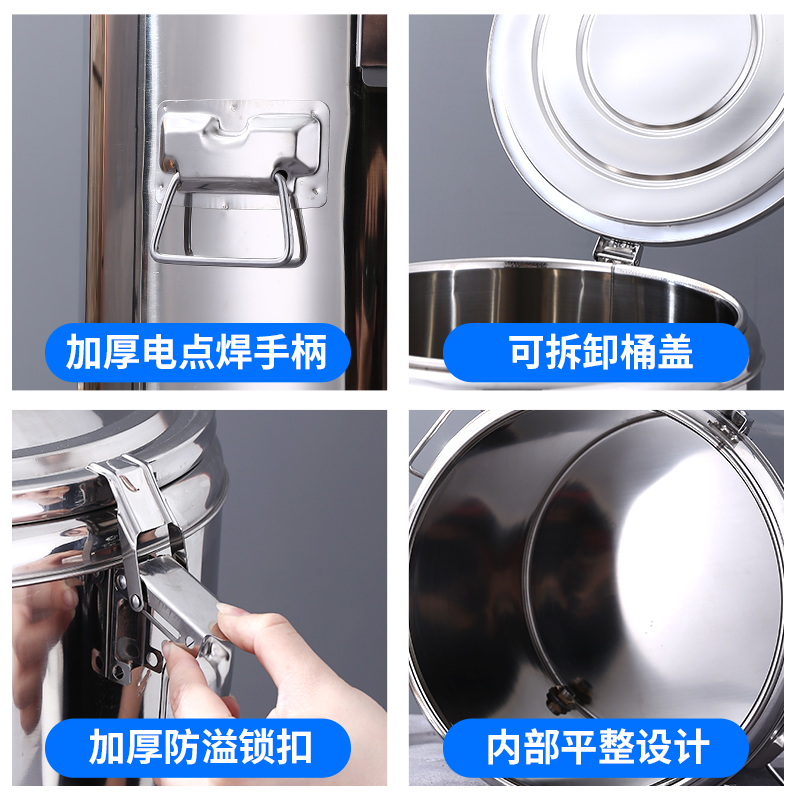 加厚电点焊手柄

可拆卸桶盖

加厚防溢锁扣

内部平整设计