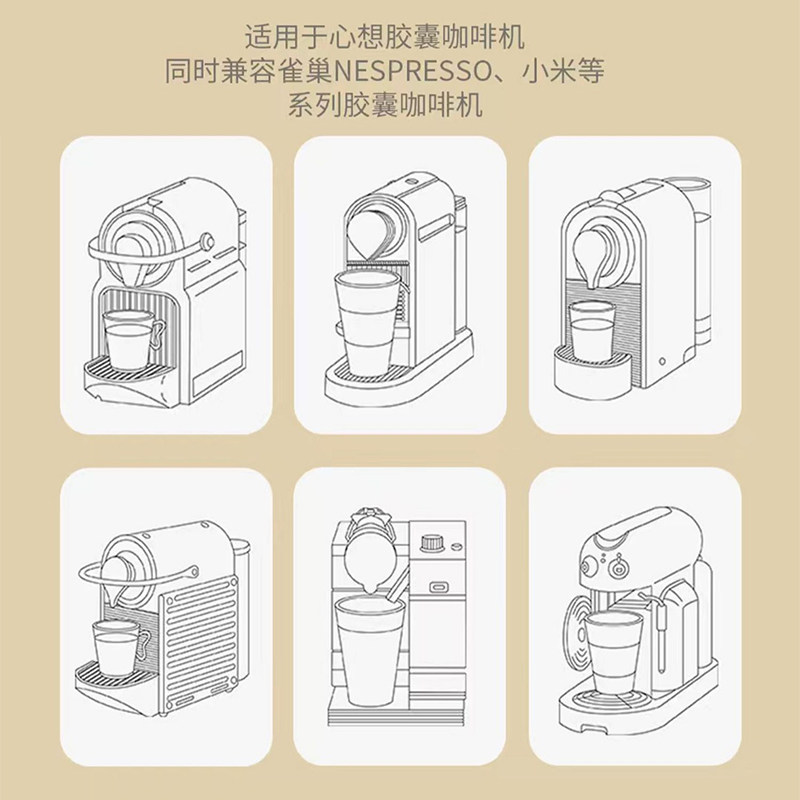 适用于心想胶囊咖啡机
同时兼容雀巢NESPRESSO、小米等
系列胶囊咖啡机