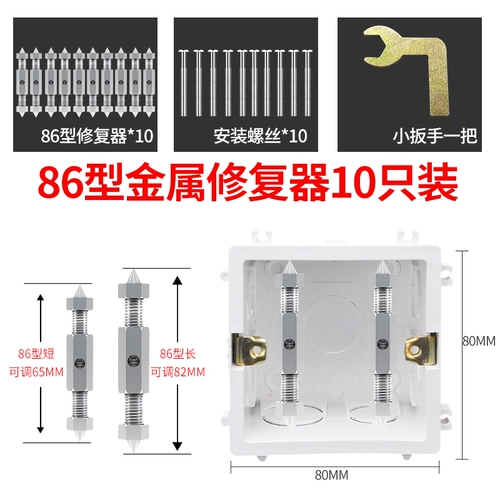 86型修复器*10

安装螺丝*10

小扳手一把

86型金属修复器10只装

86型短
可调65MM

86型长
可调82MM

80MM

80MM