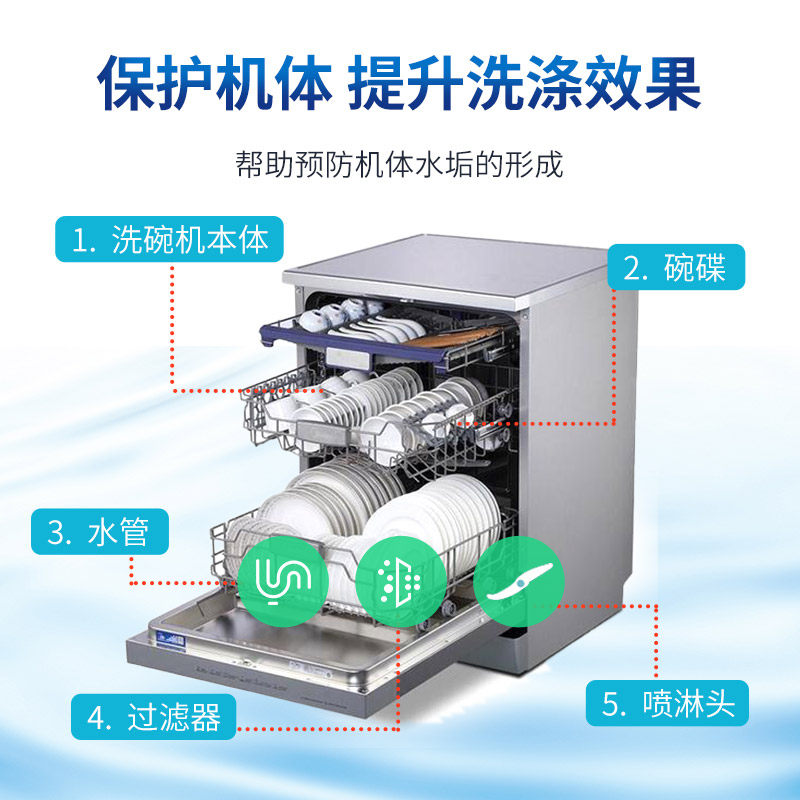 保护机体 提升洗涤效果

帮助预防机体水垢的形成

1. 洗碗机本体

2. 碗碟

3. 水管

4. 过滤器

5. 喷淋头