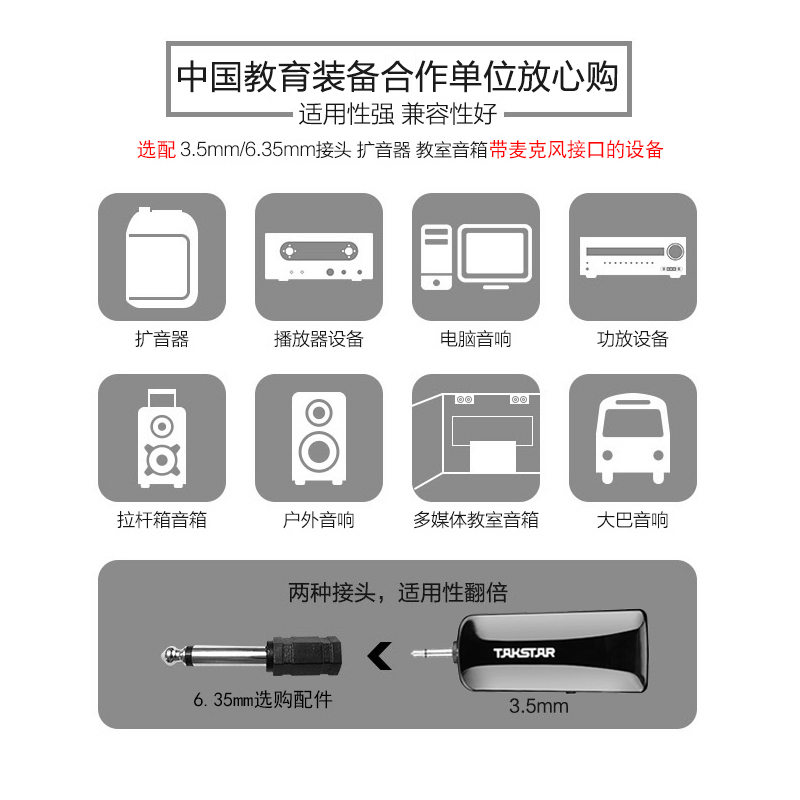 中国教育装备合作单位放心购
适用性强 兼容性好
选配 3.5mm/6.35mm接头 扩音器 教室音箱带麦克风接口的设备

扩音器
播放器设备
电脑音响
功放设备
拉杆箱音箱
户外音响
多媒体教室音箱
大巴音响

两种接头，适用性翻倍
6.35mm选购配件
TAKSTAR
3.5mm