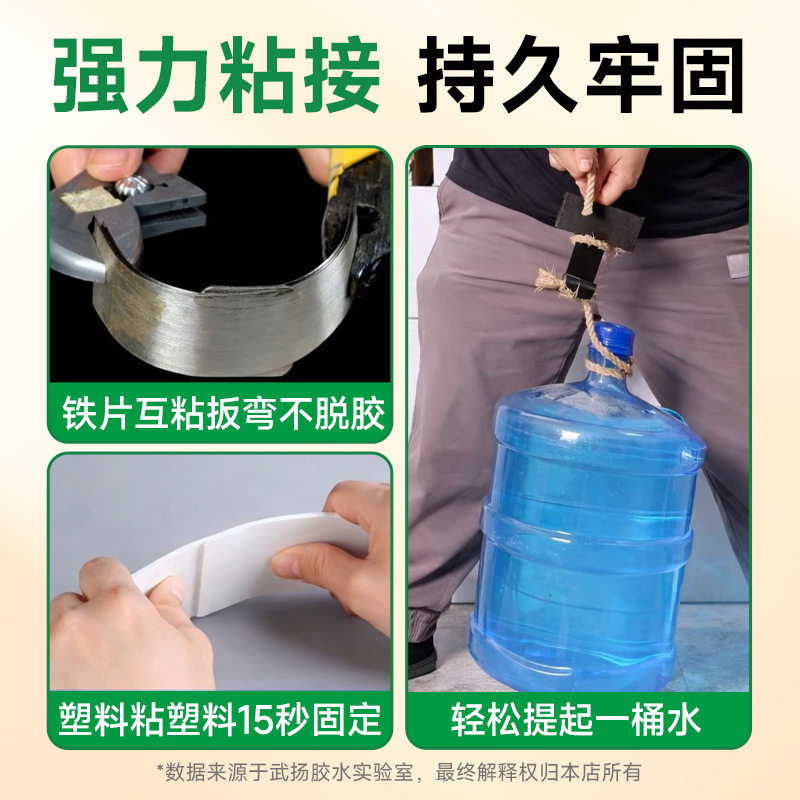 强力粘接 持久牢固

铁片互粘扳弯不脱胶

塑料粘塑料15秒固定

轻松提起一桶水

*数据来源于武扬胶水实验室，最终解释权归本店所有