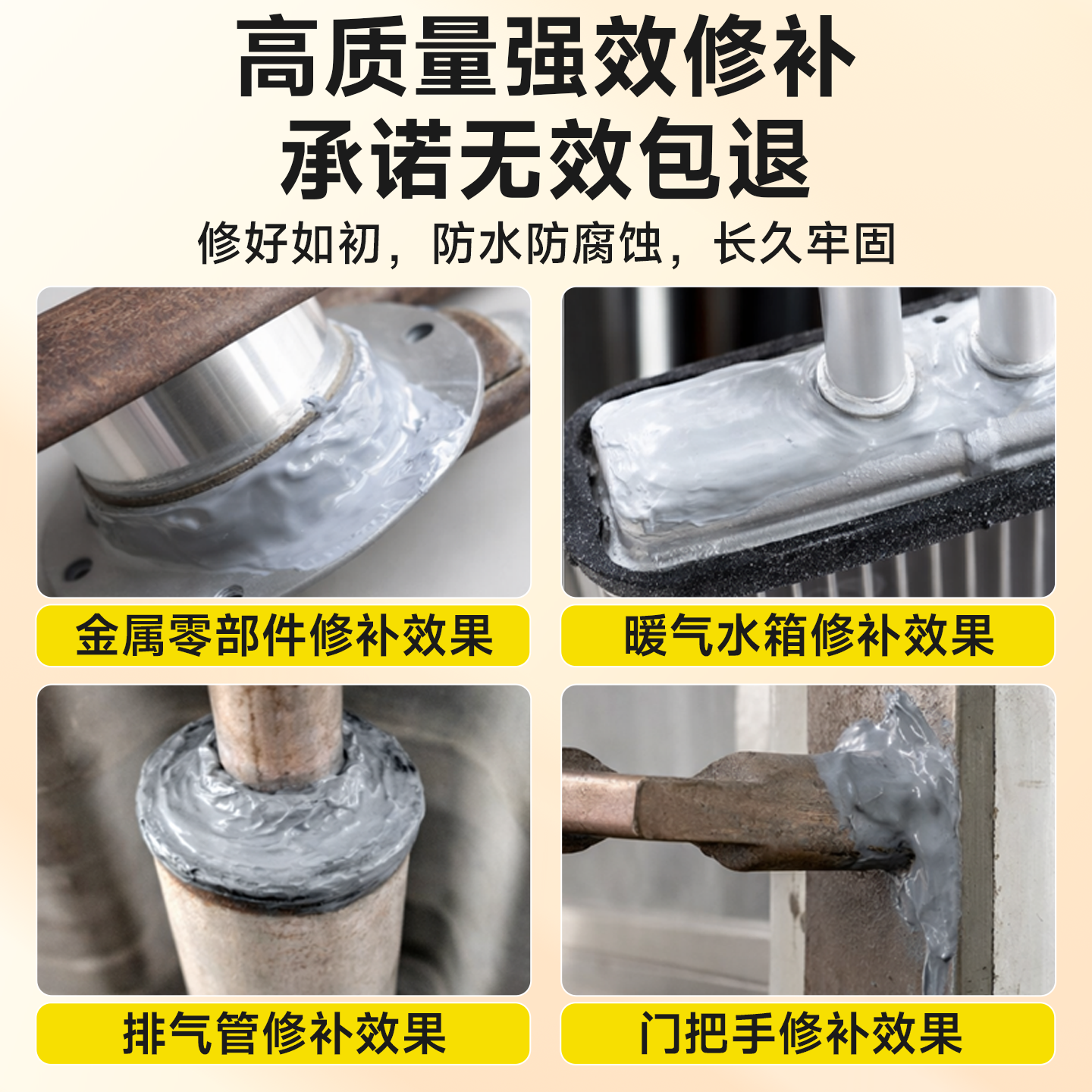 高质量强效修补
承诺无效包退

修好如初，防水防腐蚀，长久牢固

金属零部件修补效果

暖气水箱修补效果

排气管修补效果

门把手修补效果