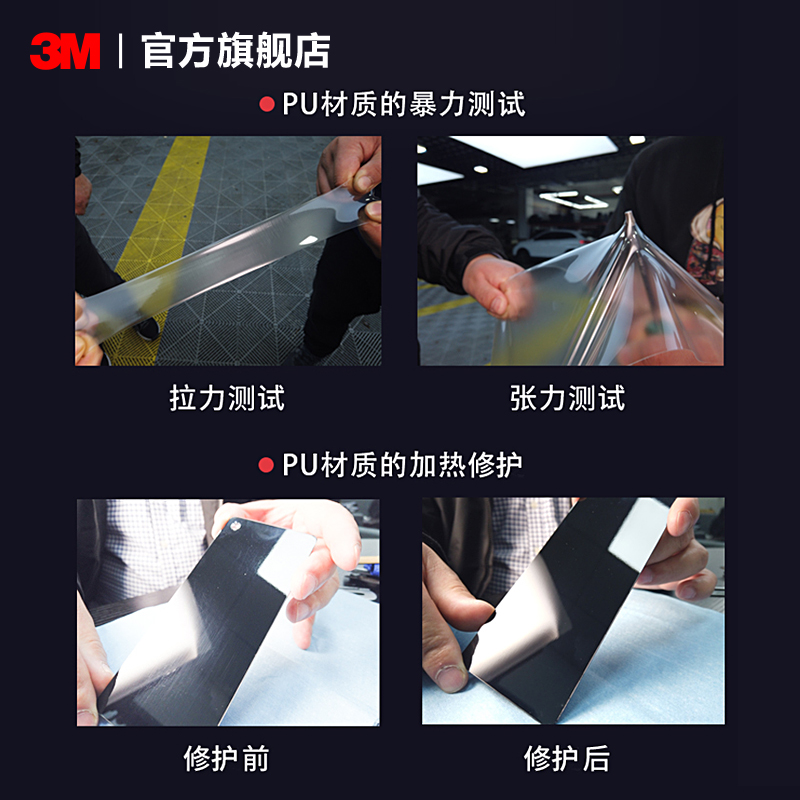 3M | 官方旗舰店

● PU材质的暴力测试

拉力测试

张力测试

● PU材质的加热修护

修护前

修护后