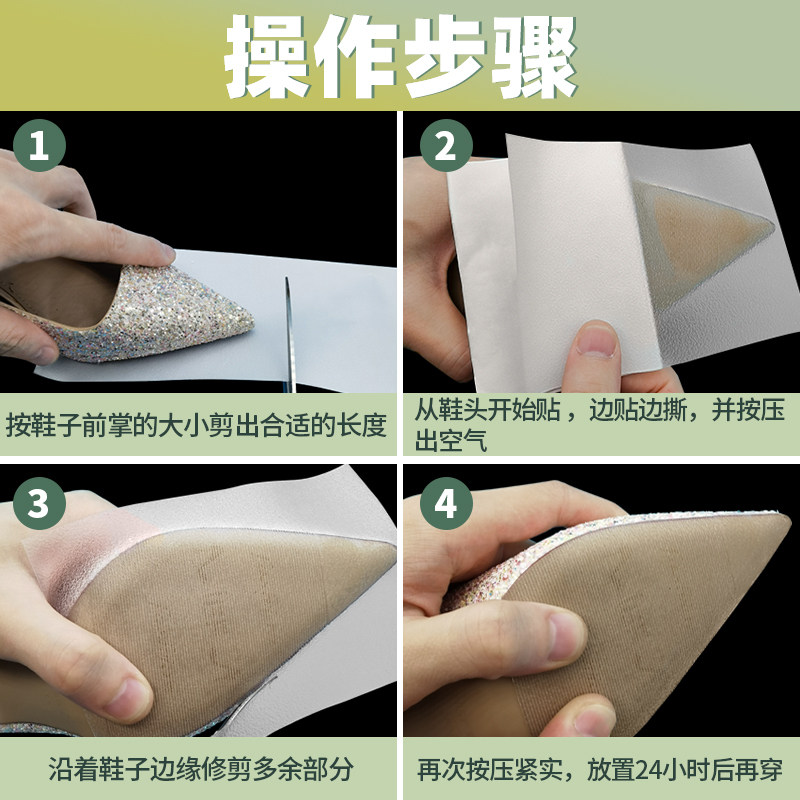 操作步骤

1

按鞋子前掌的大小剪出合适的长度

2

从鞋头开始贴，边贴边撕，并按压出空气

3

沿着鞋子边缘修剪多余部分

4

再次按压紧实，放置24小时后再穿