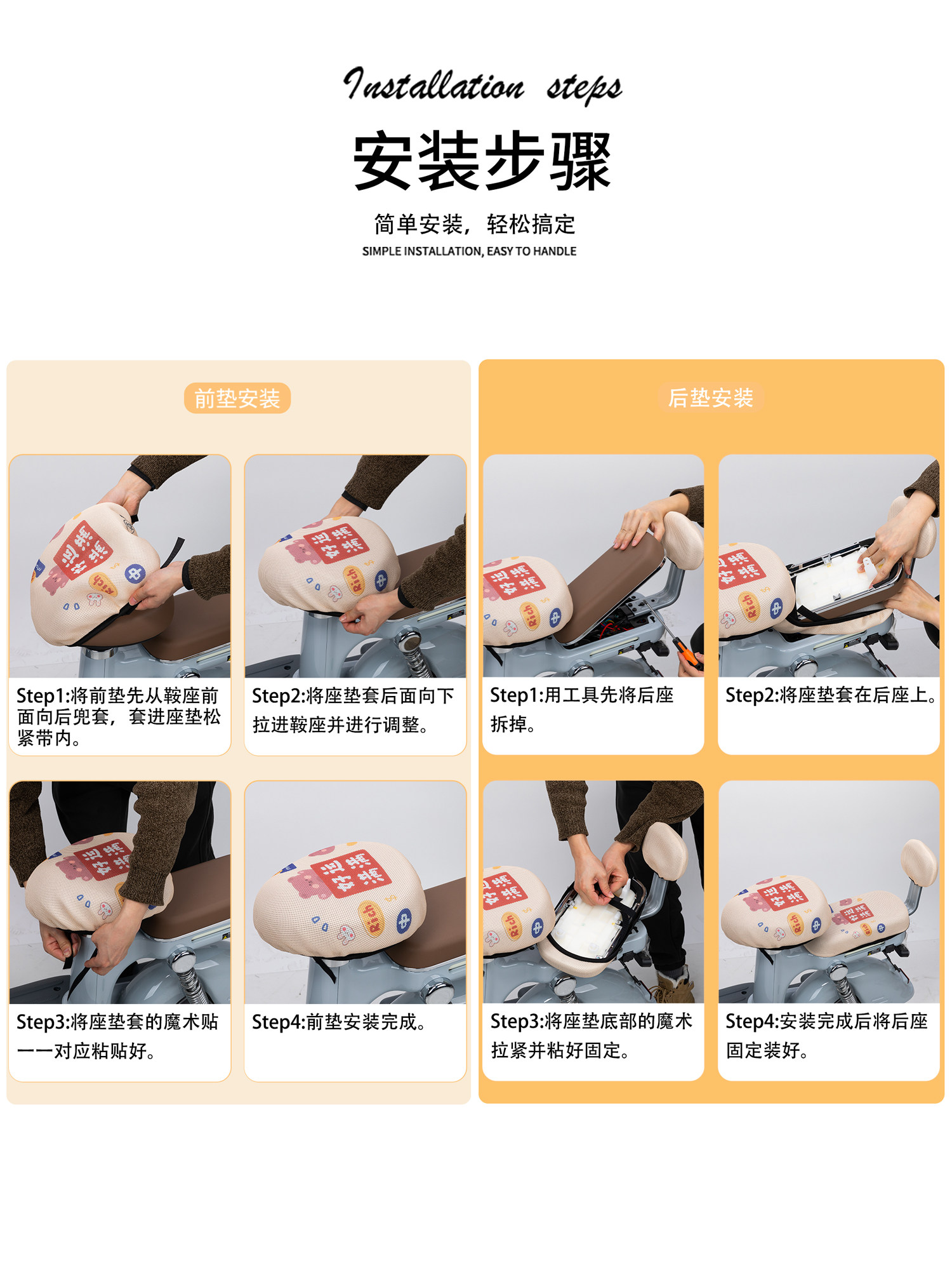 Installation steps

安装步骤

简单安装，轻松搞定

SIMPLE INSTALLATION, EASY TO HANDLE

前垫安装

Step1:将前垫先从鞍座前面向后兜套，套进座垫松紧带内。

Step2:将座垫套后面向下拉进鞍座并进行调整。

Step3:将座垫套的魔术贴一一对应粘贴好。

Step4:前垫安装完成。

后垫安装

Step1:用工具先将后座拆掉。

Step2:将座垫套在后座上。

Step3:将座垫底部的魔术拉紧并粘好固定。

Step4:安装完成后将后座固定装好。