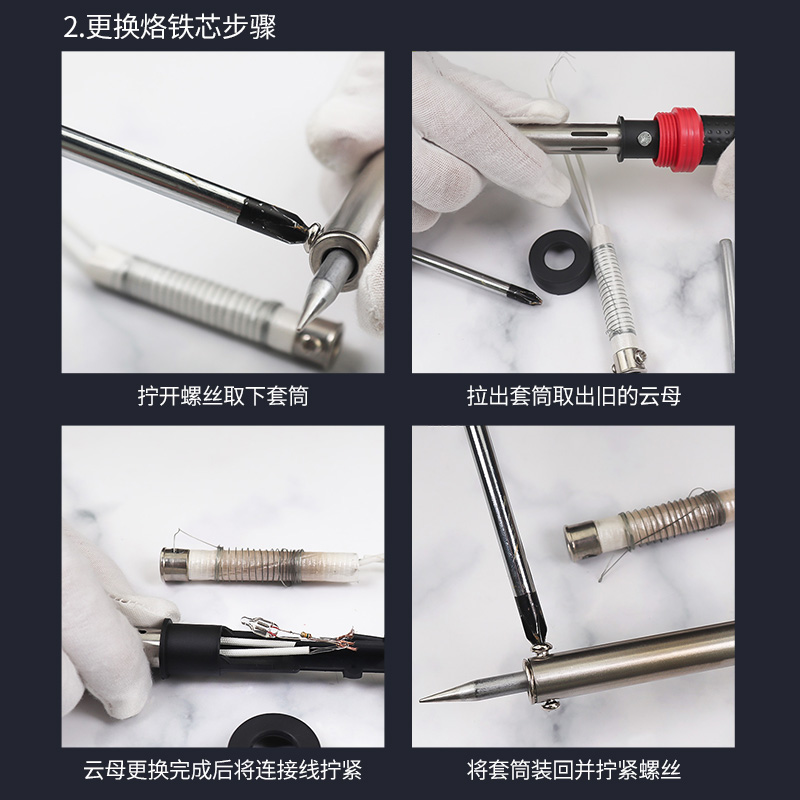 2.更换烙铁芯步骤

拧开螺丝取下套筒

拉出套筒取出旧的云母

云母更换完成后将连接线拧紧

将套筒装回并拧紧螺丝