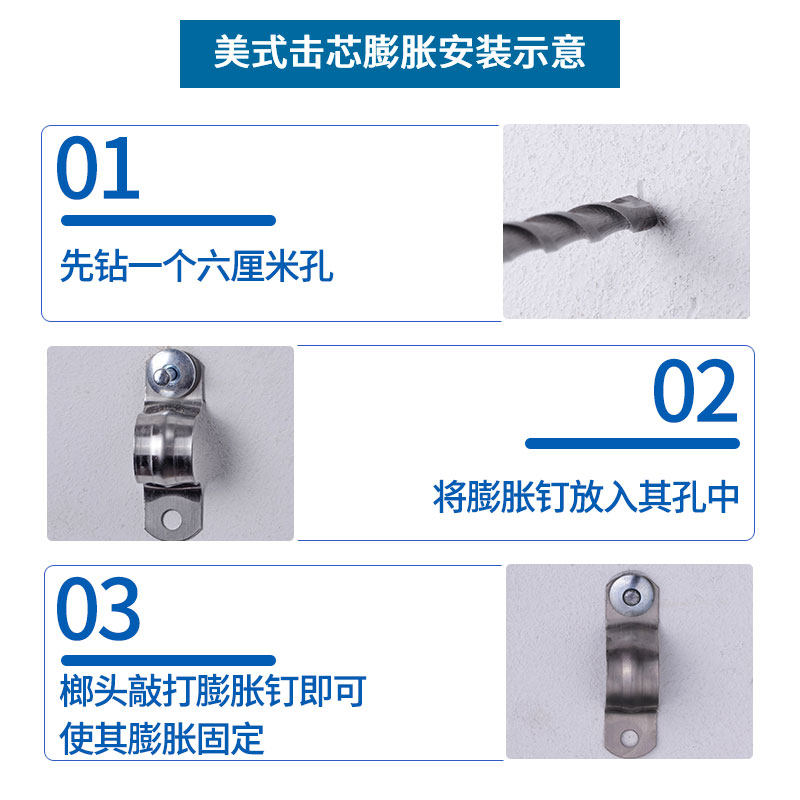 美式击芯膨胀安装示意

01

先钻一个六厘米孔

02

将膨胀钉放入其孔中

03

榔头敲打膨胀钉即可
使其膨胀固定