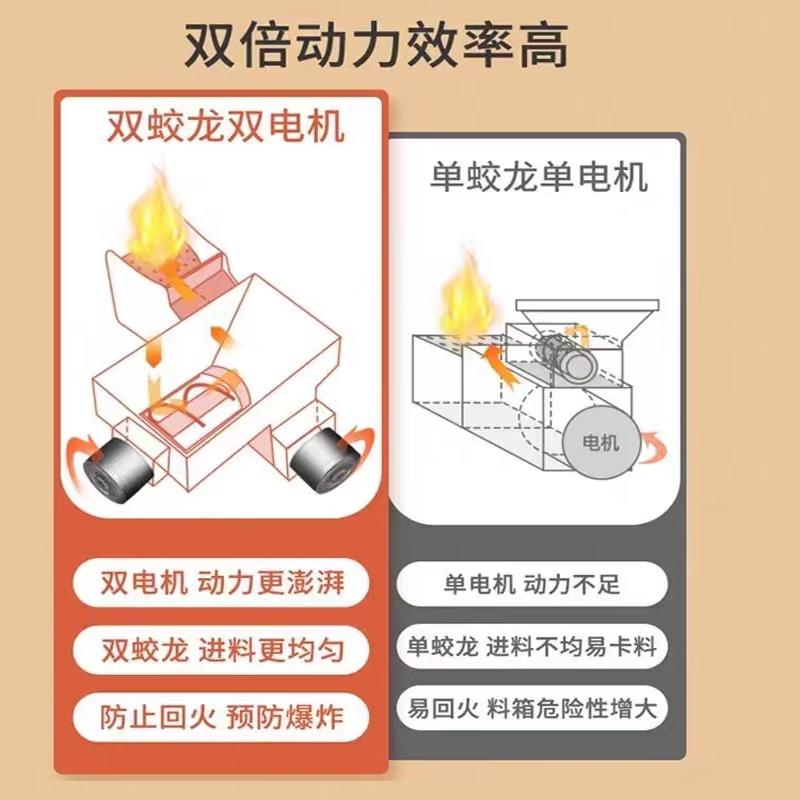 双倍动力效率高

双蛟龙双电机

双电机 动力更澎湃

双蛟龙 进料更均匀

防止回火 预防爆炸

单蛟龙单电机

电机

单电机 动力不足

单蛟龙 进料不均易卡料

易回火 料箱危险性增大