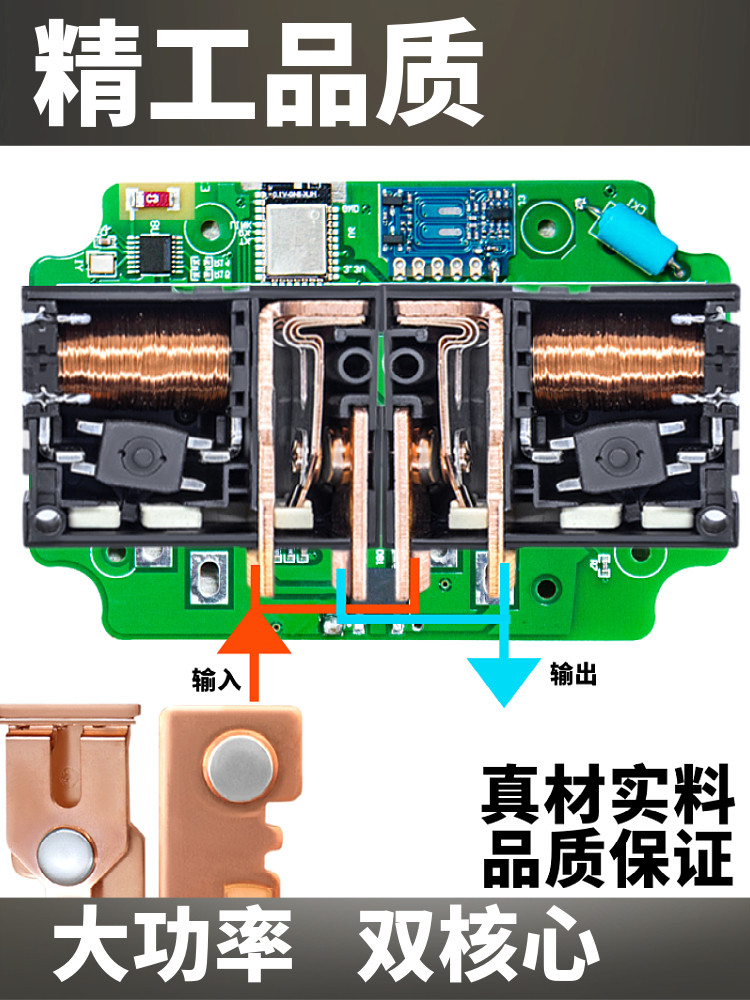 精工品质

输入

输出

真材实料
品质保证

大功率 双核心