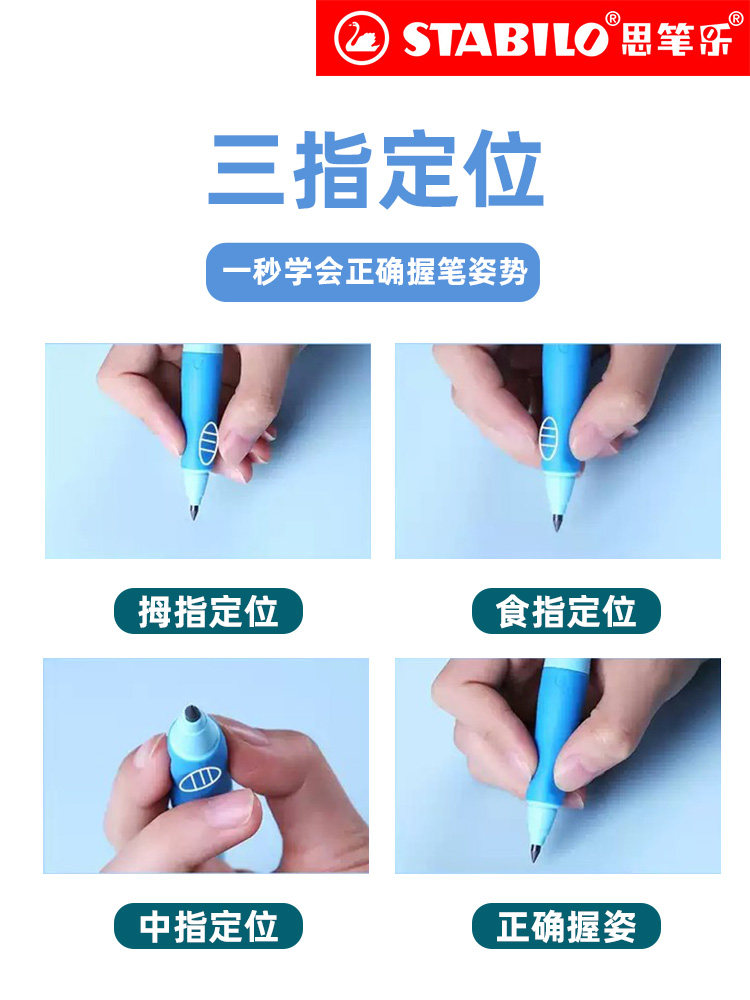 STABILO® 思笔乐®

三指定位

一秒学会正确握笔姿势

拇指定位

食指定位

中指定位

正确握姿