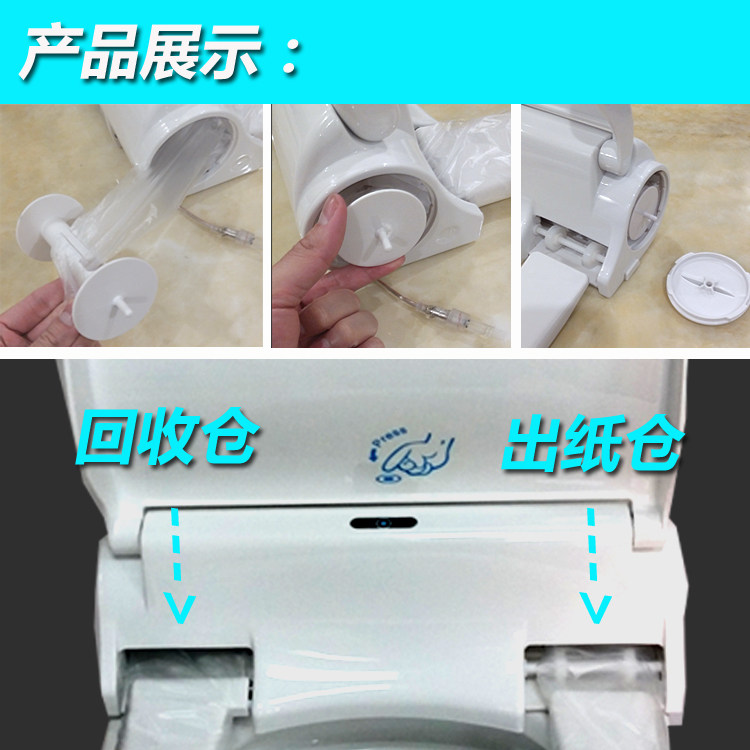 产品展示：

回收仓

Press

出纸仓