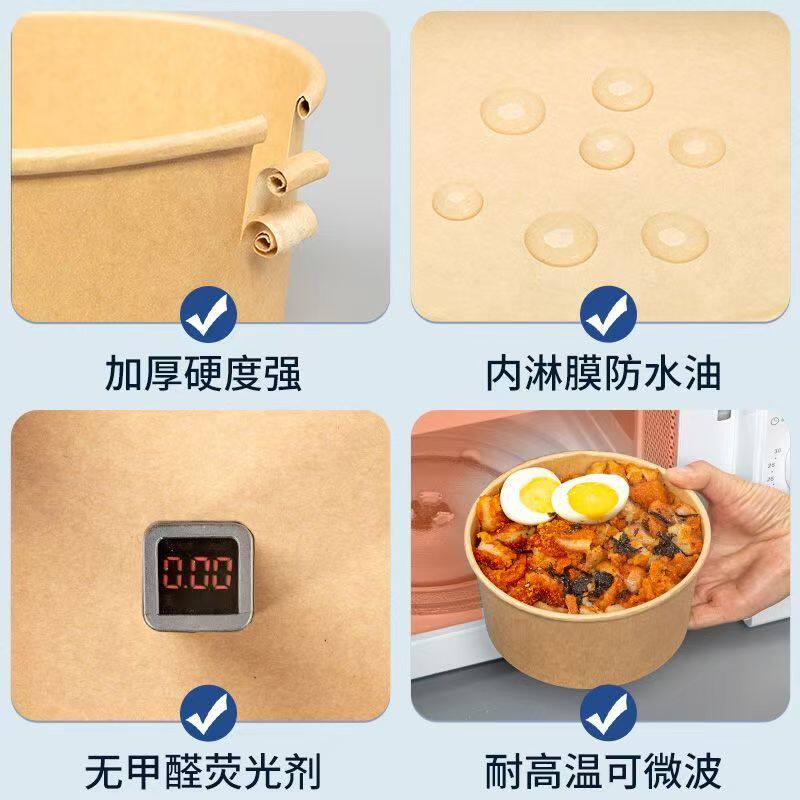 加厚硬度强

内淋膜防水油

0.00

无甲醛荧光剂

耐高温可微波