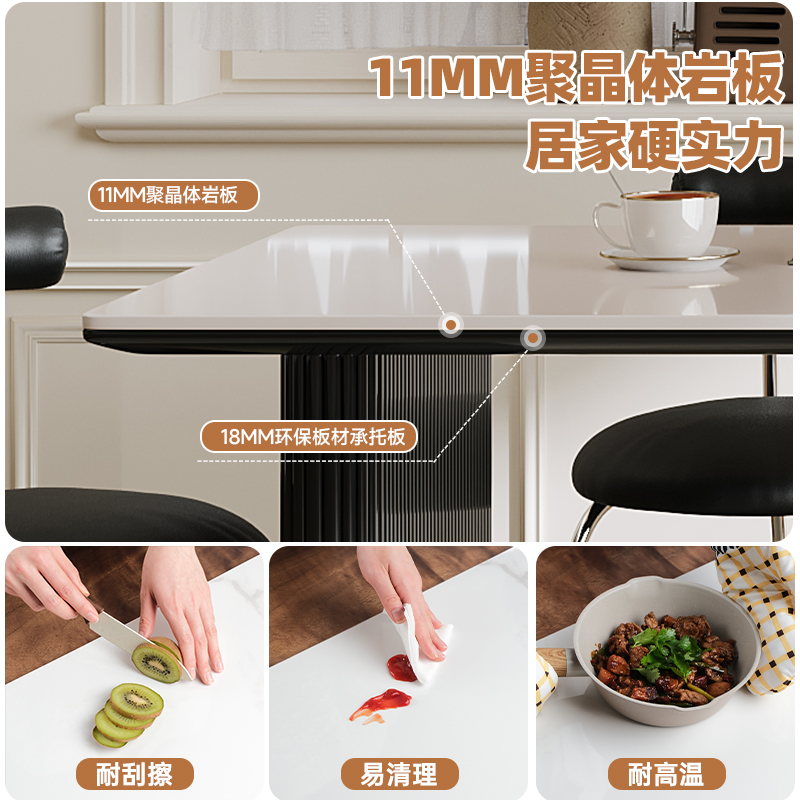 11MM聚晶体岩板
居家硬实力

11MM聚晶体岩板

18MM环保板材承托板

耐刮擦

易清理

耐高温