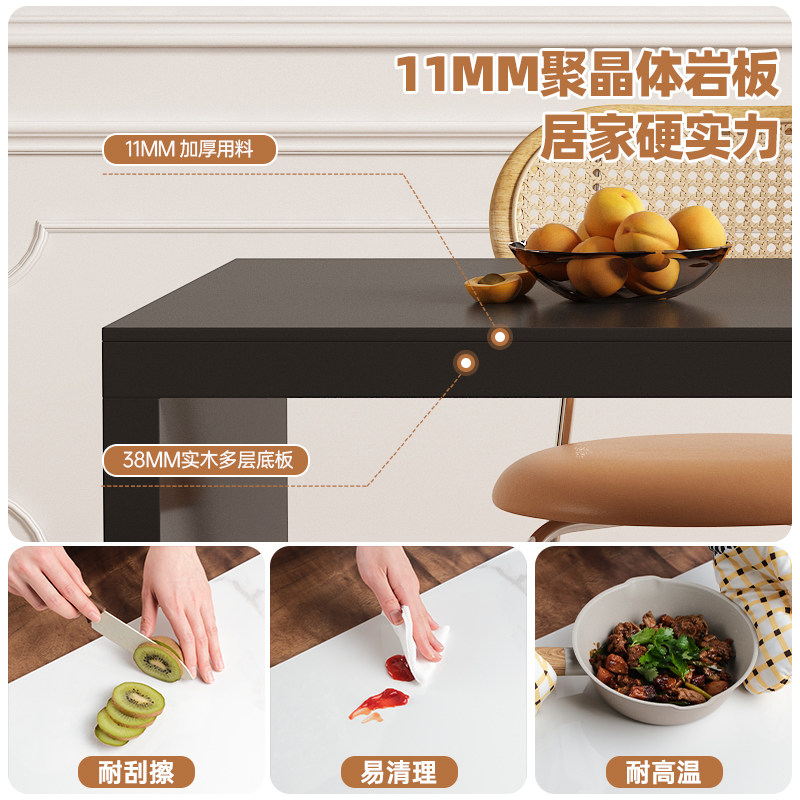 11MM聚晶体岩板
居家硬实力

11MM 加厚用料

38MM实木多层底板

耐刮擦

易清理

耐高温