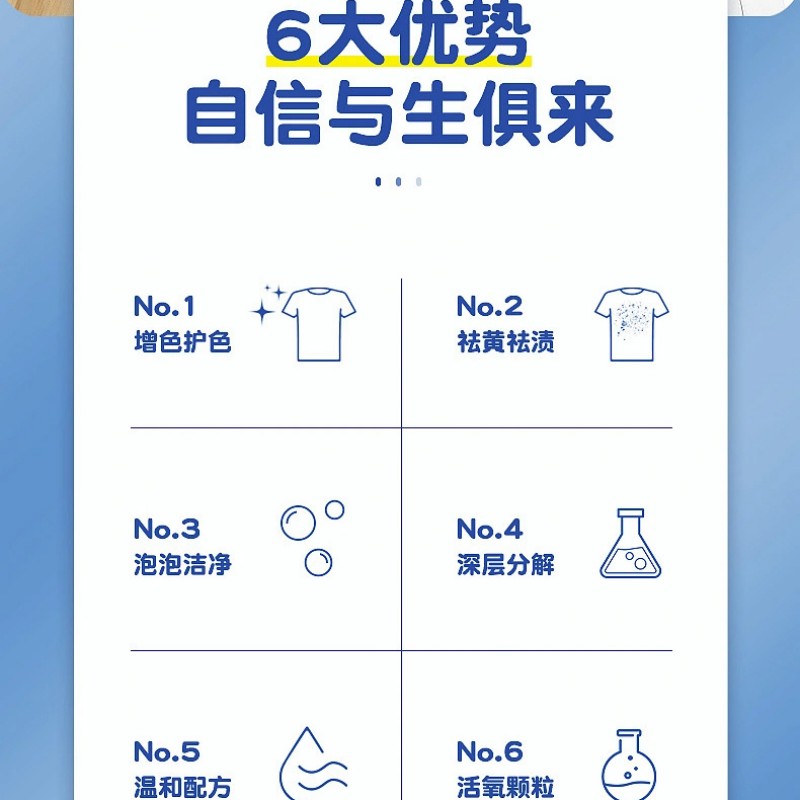 6大优势
自信与生俱来

No.1
增色护色

No.2
祛黄祛渍

No.3
泡泡洁净

No.4
深层分解

No.5
温和配方

No.6
活氧颗粒