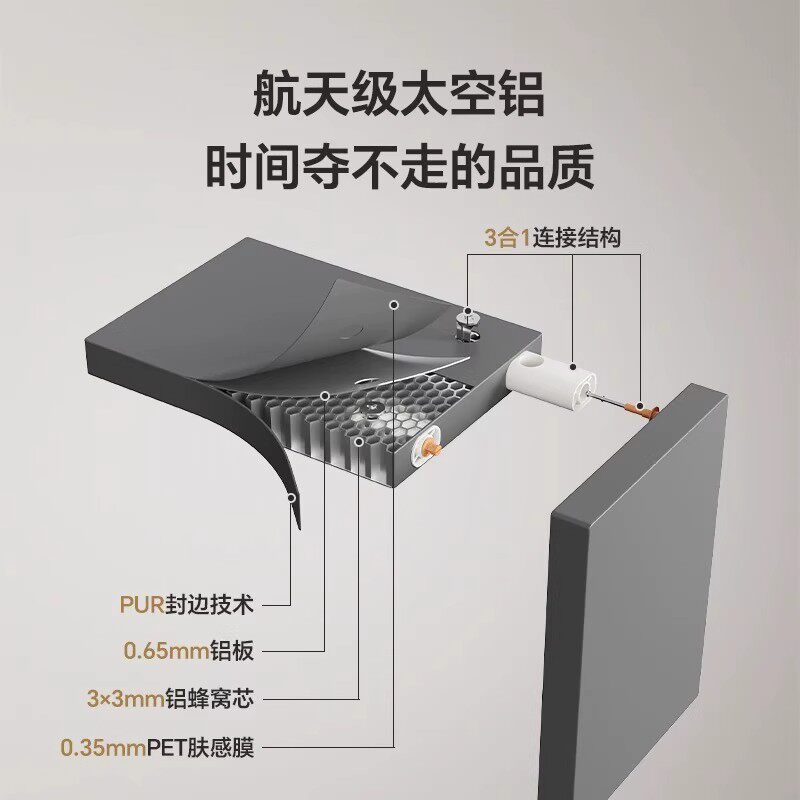 航天级太空铝
时间夺不走的品质

3合1连接结构

PUR封边技术

0.65mm铝板

3×3mm铝蜂窝芯

0.35mmPET肤感膜