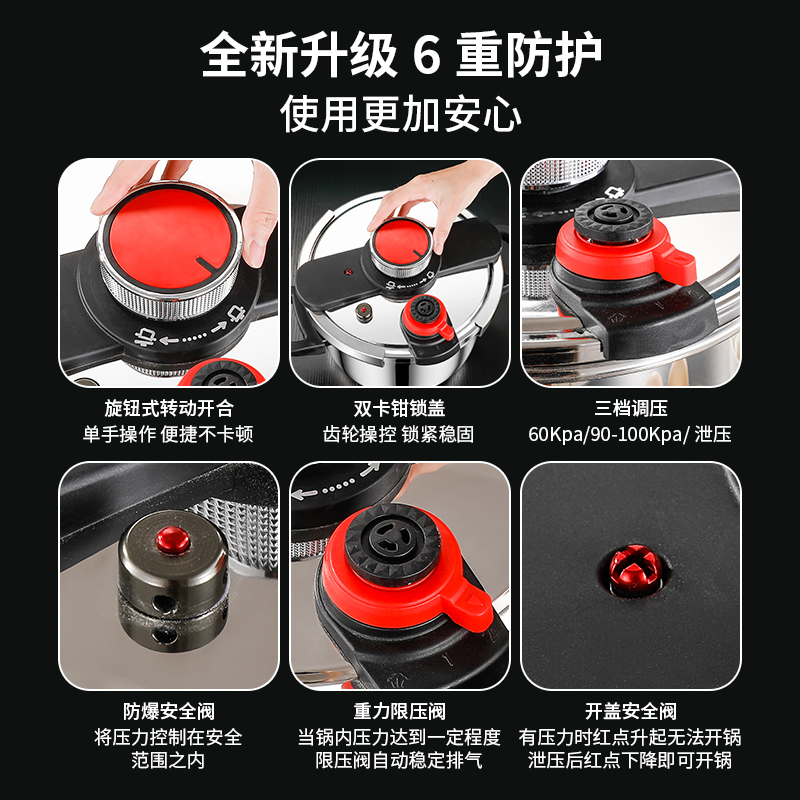 全新升级 6 重防护
使用更加安心

旋钮式转动开合
单手操作 便捷不卡顿

双卡钳锁盖
齿轮操控 锁紧稳固

三档调压
60Kpa/90-100Kpa/ 泄压

防爆安全阀
将压力控制在安全范围之内

重力限压阀
当锅内压力达到一定程度
限压阀自动稳定排气

开盖安全阀
有压力时红点升起无法开锅
泄压后红点下降即可开锅