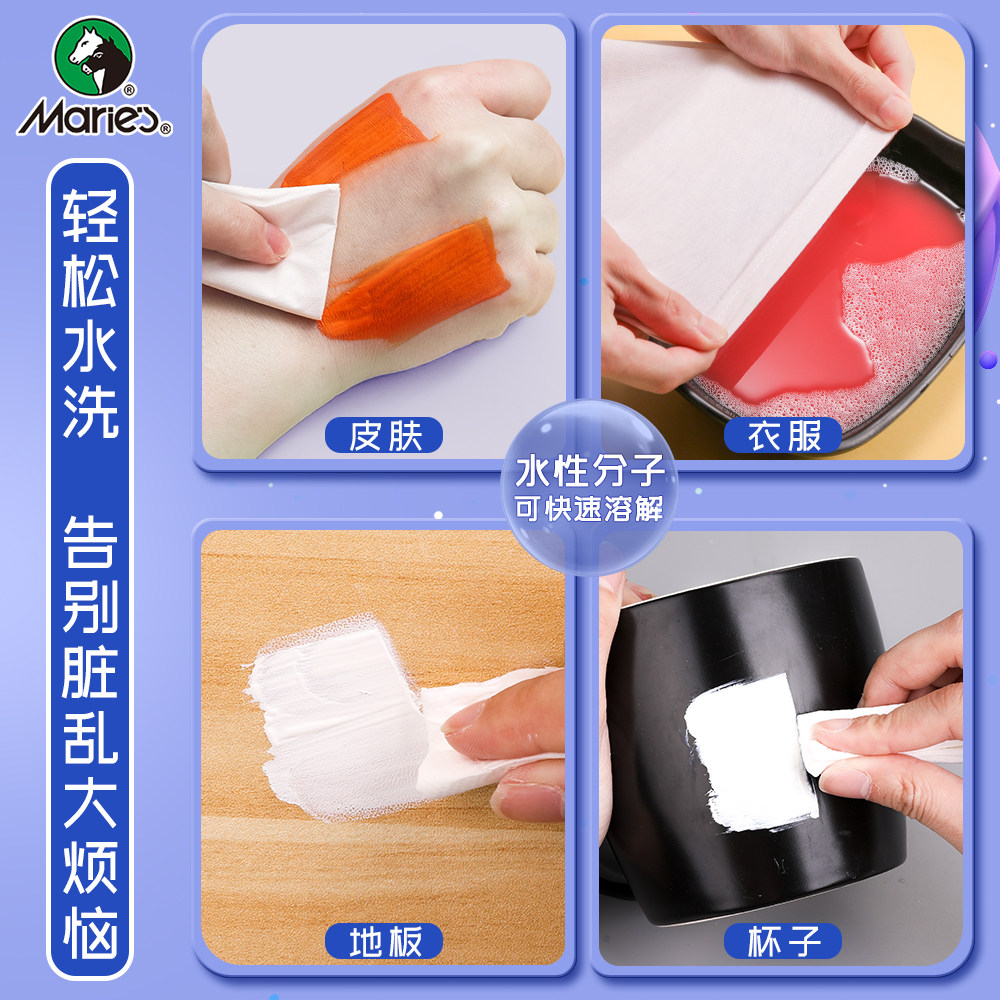 Marie's®

轻松水洗

告别脏乱大烦恼

皮肤

衣服

水性分子
可快速溶解

地板

杯子