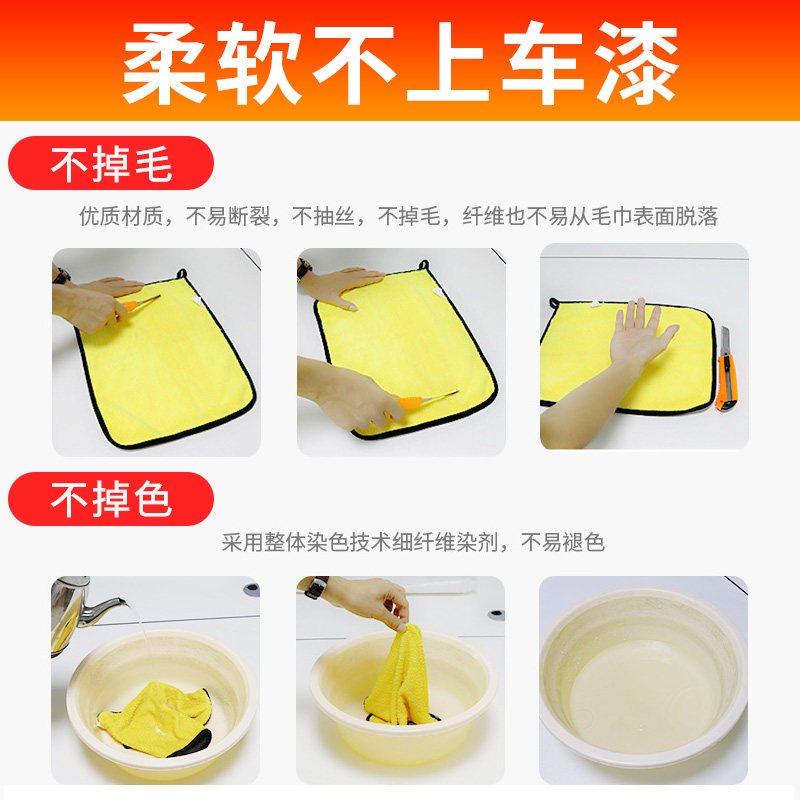 柔软不上车漆

不掉毛

优质材质，不易断裂，不抽丝，不掉毛，纤维也不易从毛巾表面脱落

不掉色

采用整体染色技术细纤维染剂，不易褪色