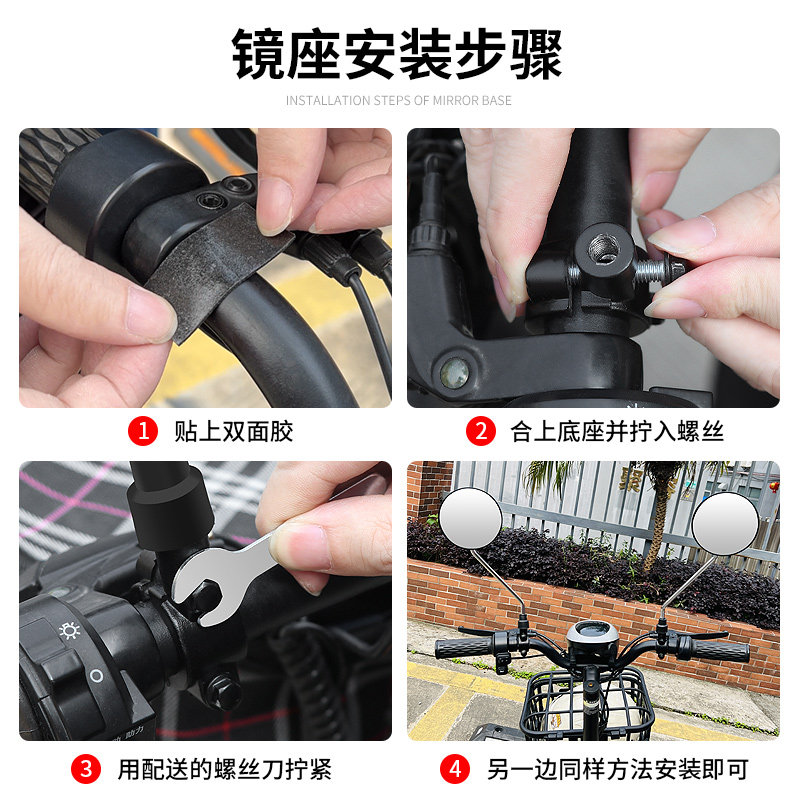 镜座安装步骤

INSTALLATION STEPS OF MIRROR BASE

1 贴上双面胶

2 合上底座并拧入螺丝

3 用配送的螺丝刀拧紧

4 另一边同样方法安装即可