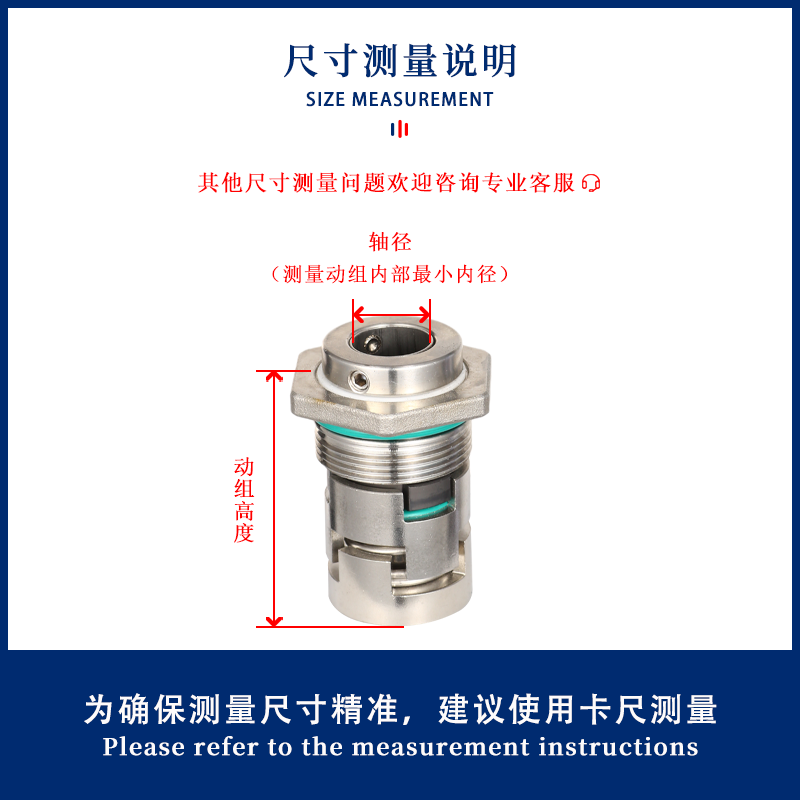 尺寸测量说明
SIZE MEASUREMENT

其他尺寸测量问题欢迎咨询专业客服

轴径
（测量动组内部最小内径）

动组高度

为确保测量尺寸精准，建议使用卡尺测量
Please refer to the measurement instructions