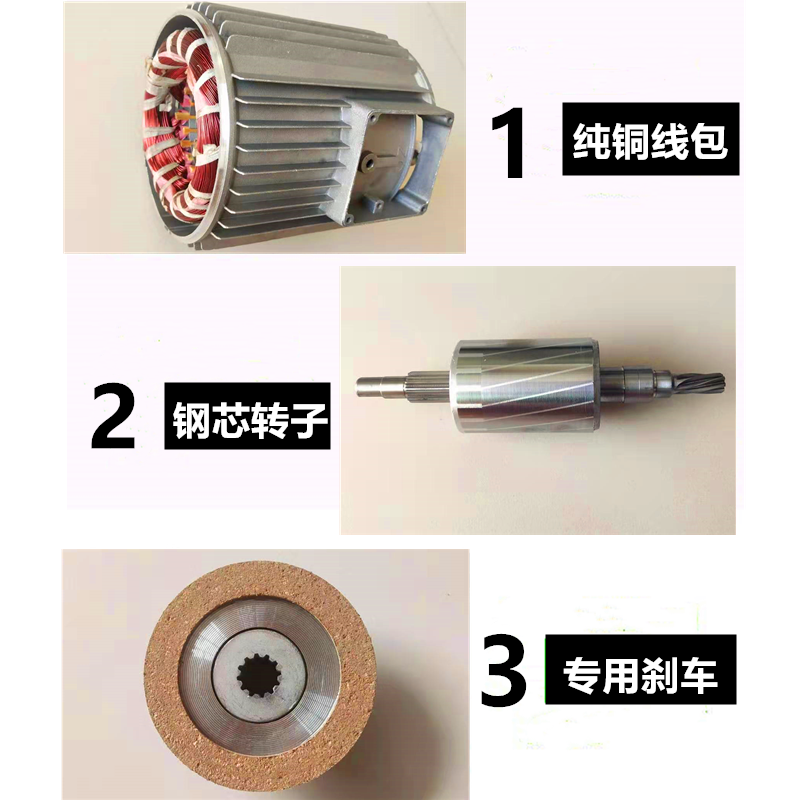 1 纯铜线包

2 钢芯转子

3 专用刹车