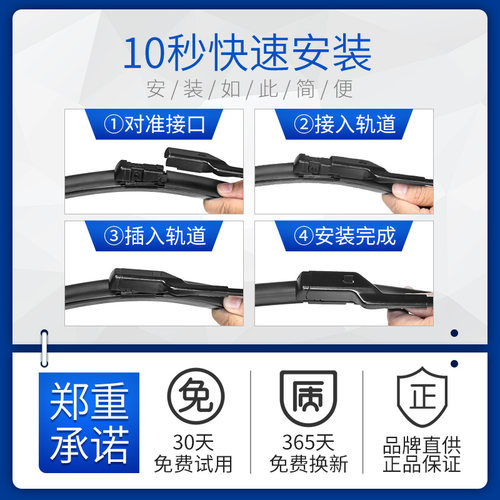 10秒快速安装
安/装/如/此/简/便

①对准接口

②接入轨道

③插入轨道

④安装完成

郑重承诺

免
30天
免费试用

质
365天
免费换新

正
品牌直供
正品保证