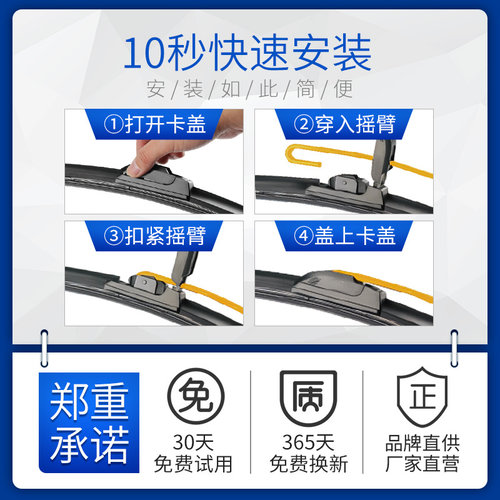 10秒快速安装

安/装/如/此/简/便

①打开卡盖

②穿入摇臂

③扣紧摇臂

④盖上卡盖

郑重承诺

免

30天
免费试用

质

365天
免费换新

正

品牌直供
厂家直营